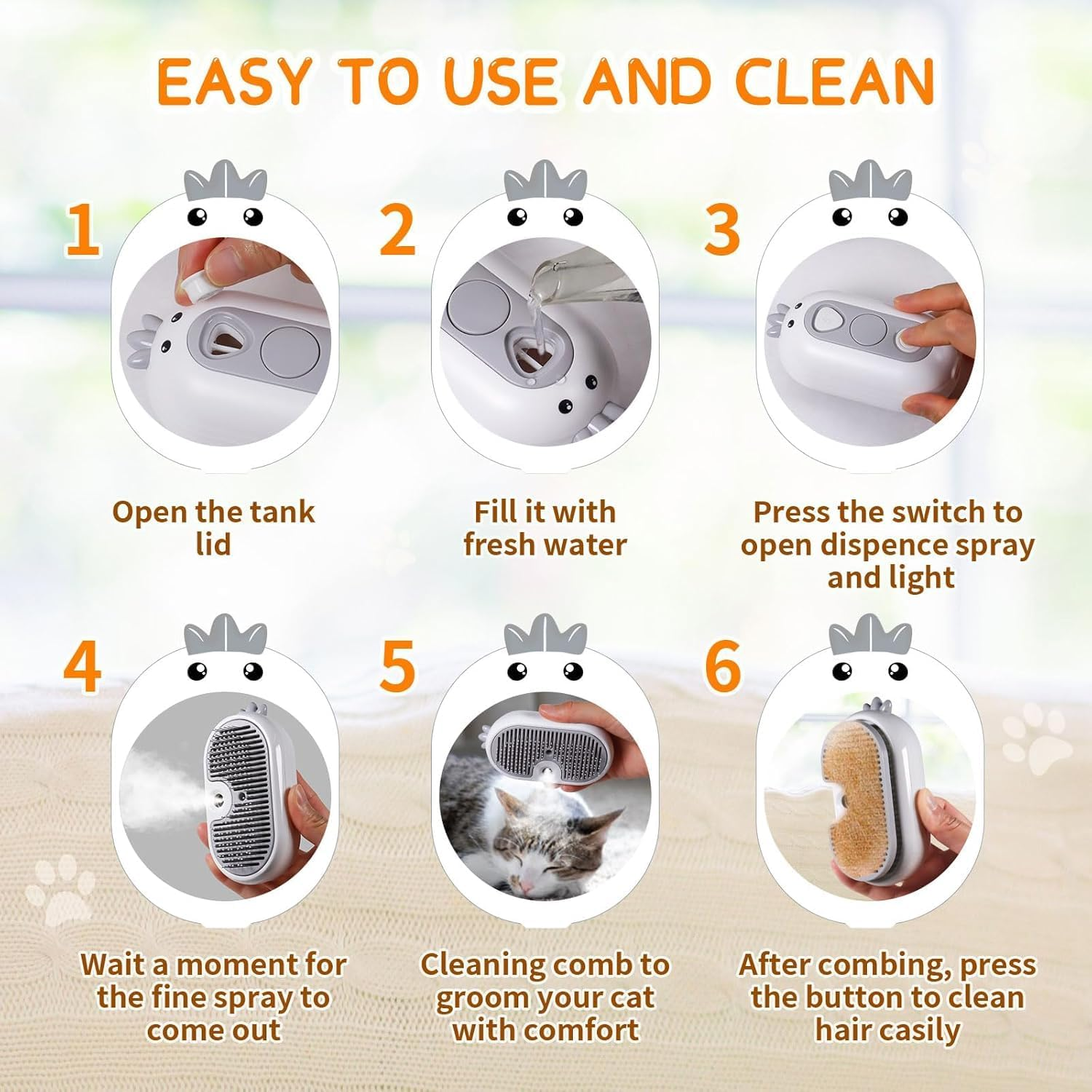 EASY TO USE AND CLEAN

1

Open the tank lid

2

Fill it with fresh water

3

Press the switch to open dispence spray and light

4

Wait a moment for the fine spray to come out

5

Cleaning comb to groom your cat with comfort

6

After combing, press the button to clean hair casily