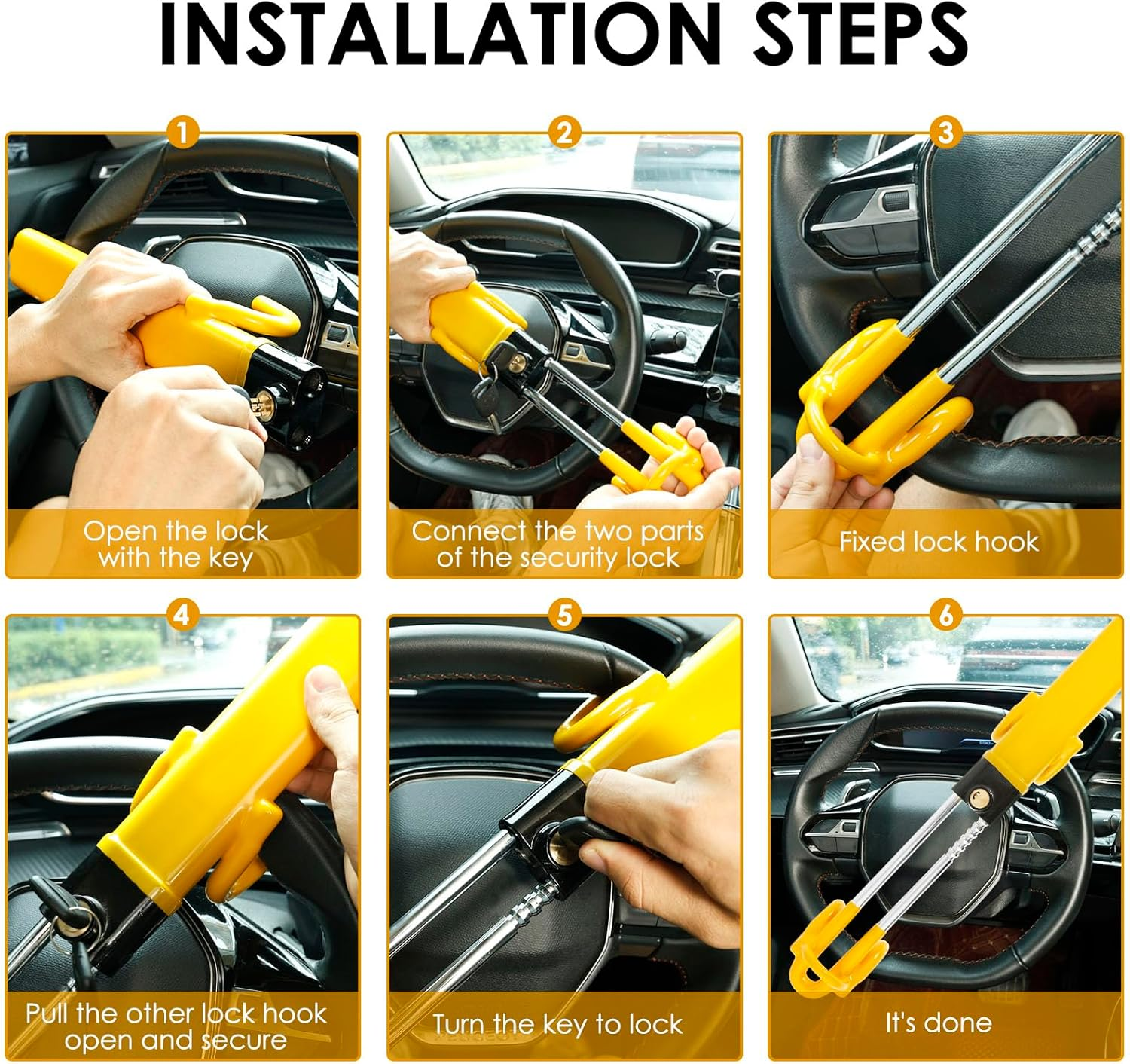 INSTALLATION STEPS

1

Open the lock with the key

2

Connect the two parts of the security lock

3

Fixed lock hook

4

Pull the other lock hook open and secure

5

Turn the key to lock

6

It's done