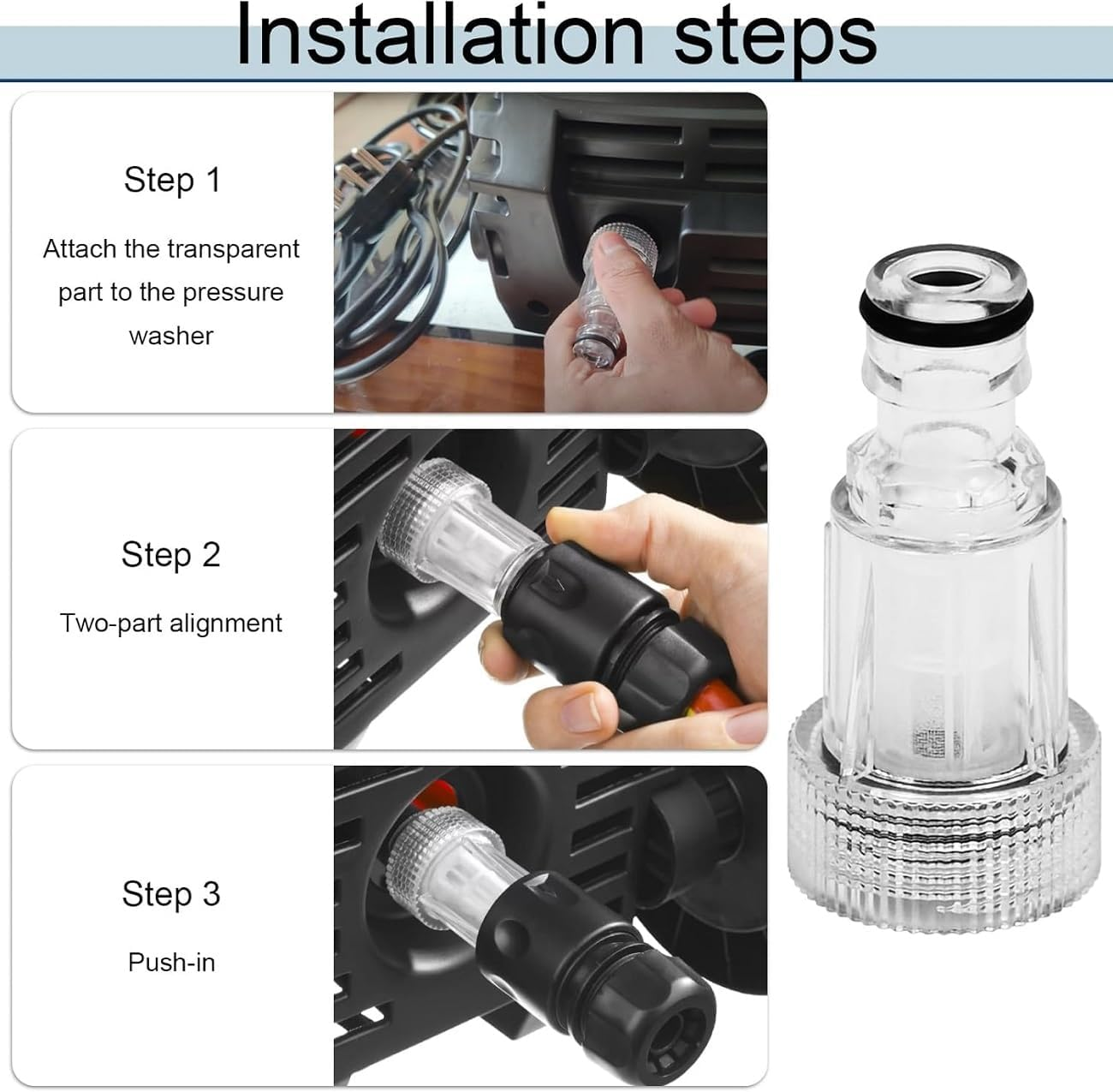 Installation steps

Step 1

Attach the transparent part to the pressure washer

Step 2

Two-part alignment

Step 3

Push-in