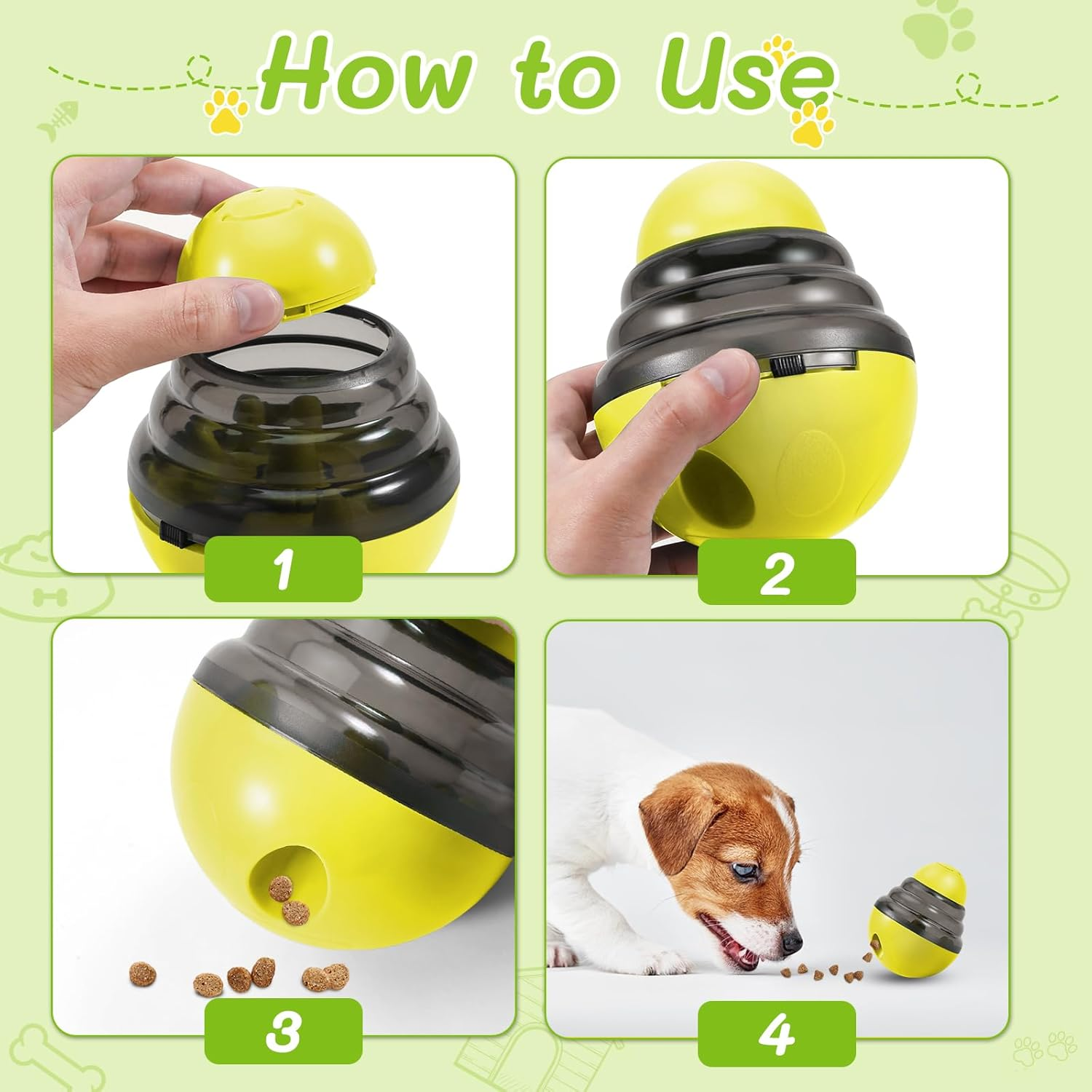 How to Use

1

2

3

4