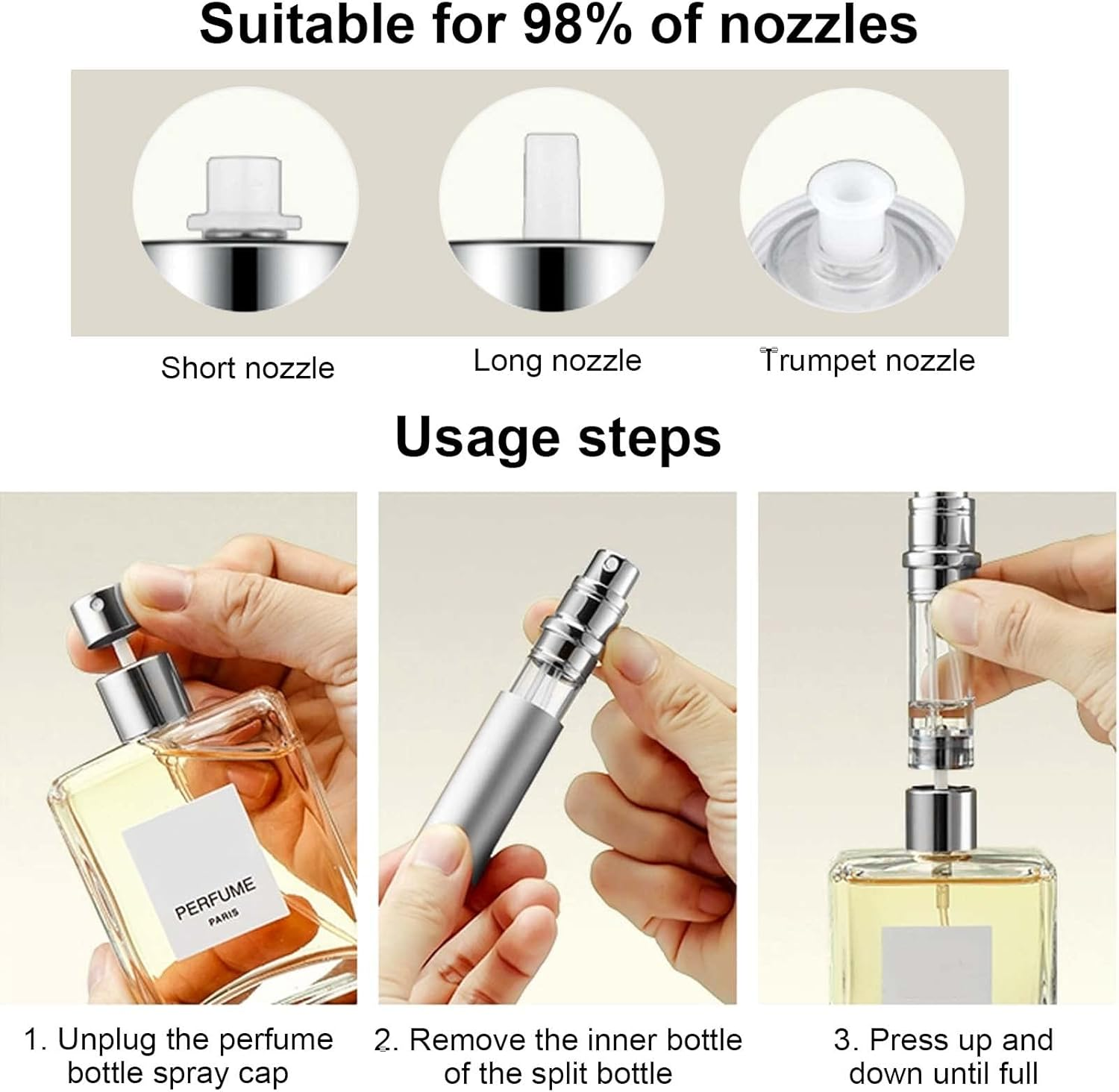 Suitable for 98% of nozzles

Short nozzle

Long nozzle

Trumpet nozzle

Usage steps

PERFUME
PARIS

1. Unplug the perfume bottle spray cap

2. Remove the inner bottle of the split bottle

3. Press up and down until full