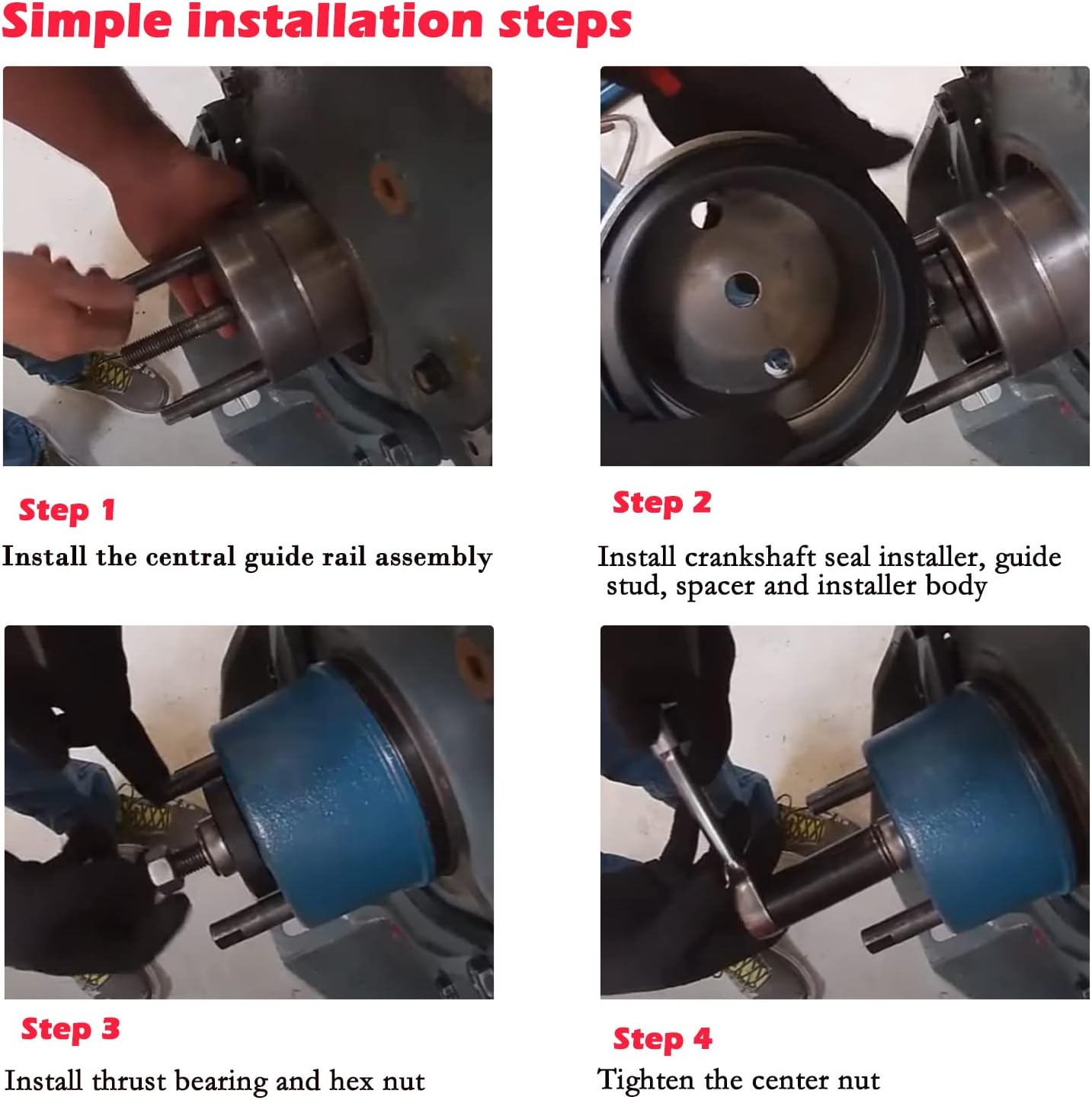 Simple installation steps

Step 1

Install the central guide rail assembly

Step 2

Install crankshaft seal installer, guide stud, spacer and installer body

Step 3

Install thrust bearing and hex nut

Step 4

Tighten the center nut