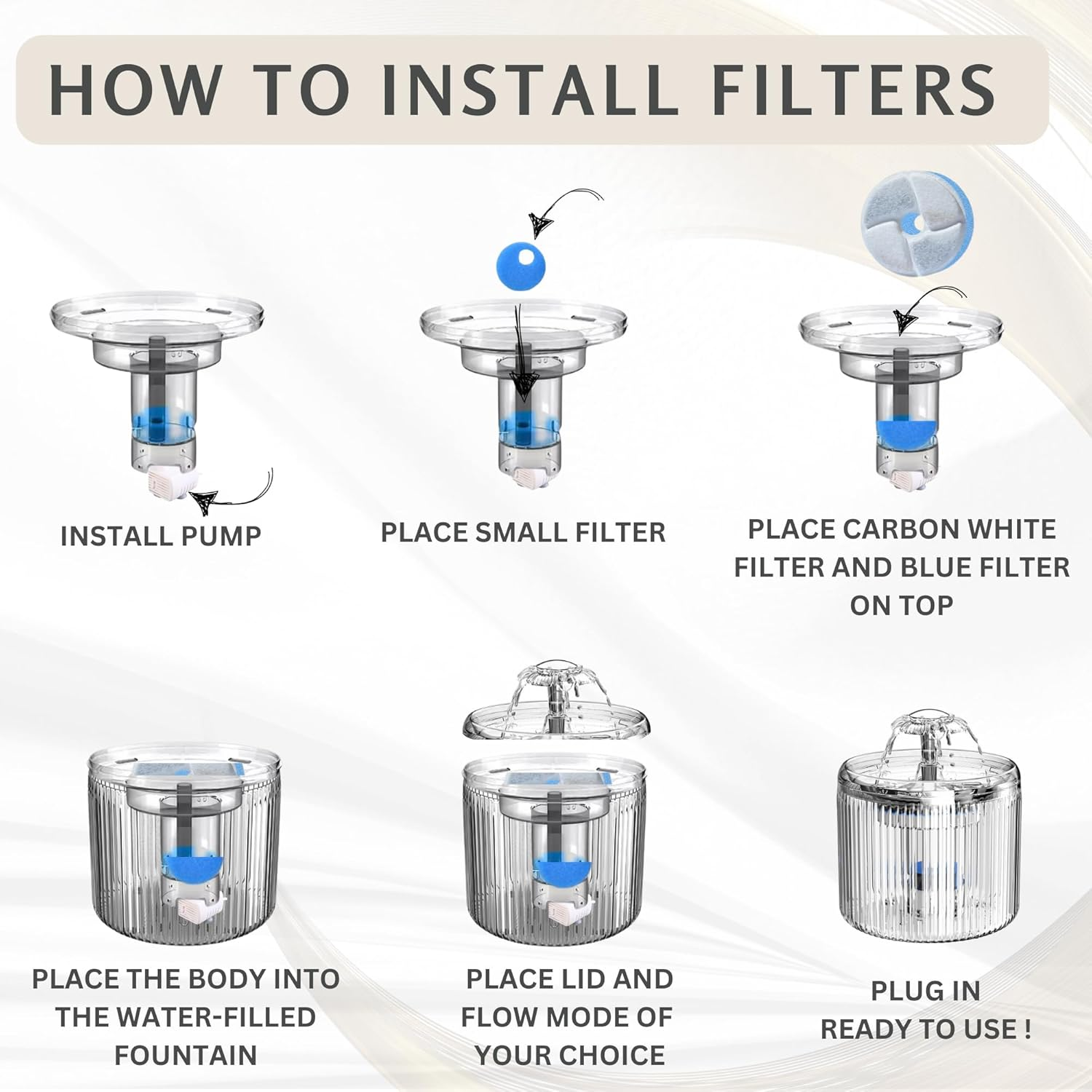 HOW TO INSTALL FILTERS

INSTALL PUMP

PLACE SMALL FILTER

PLACE CARBON WHITE FILTER AND BLUE FILTER ON TOP

PLACE THE BODY INTO THE WATER-FILLED FOUNTAIN

PLACE LID AND FLOW MODE OF YOUR CHOICE

PLUG IN
READY TO USE !