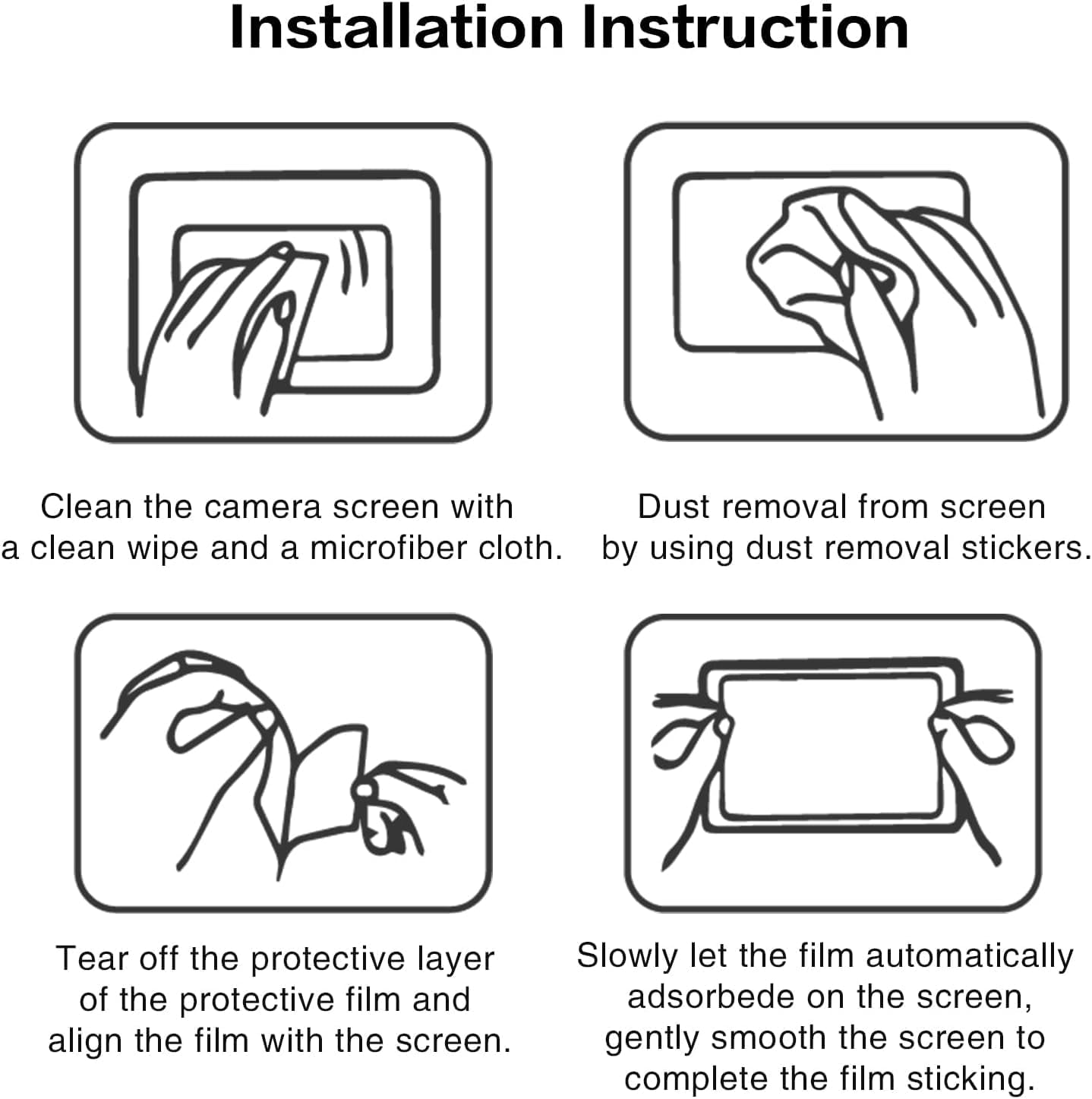 Installation Instruction

Clean the camera screen with a clean wipe and a microfiber cloth.

Dust removal from screen by using dust removal stickers.

Tear off the protective layer of the protective film and align the film with the screen.

Slowly let the film automatically adsorbede on the screen, gently smooth the screen to complete the film sticking.