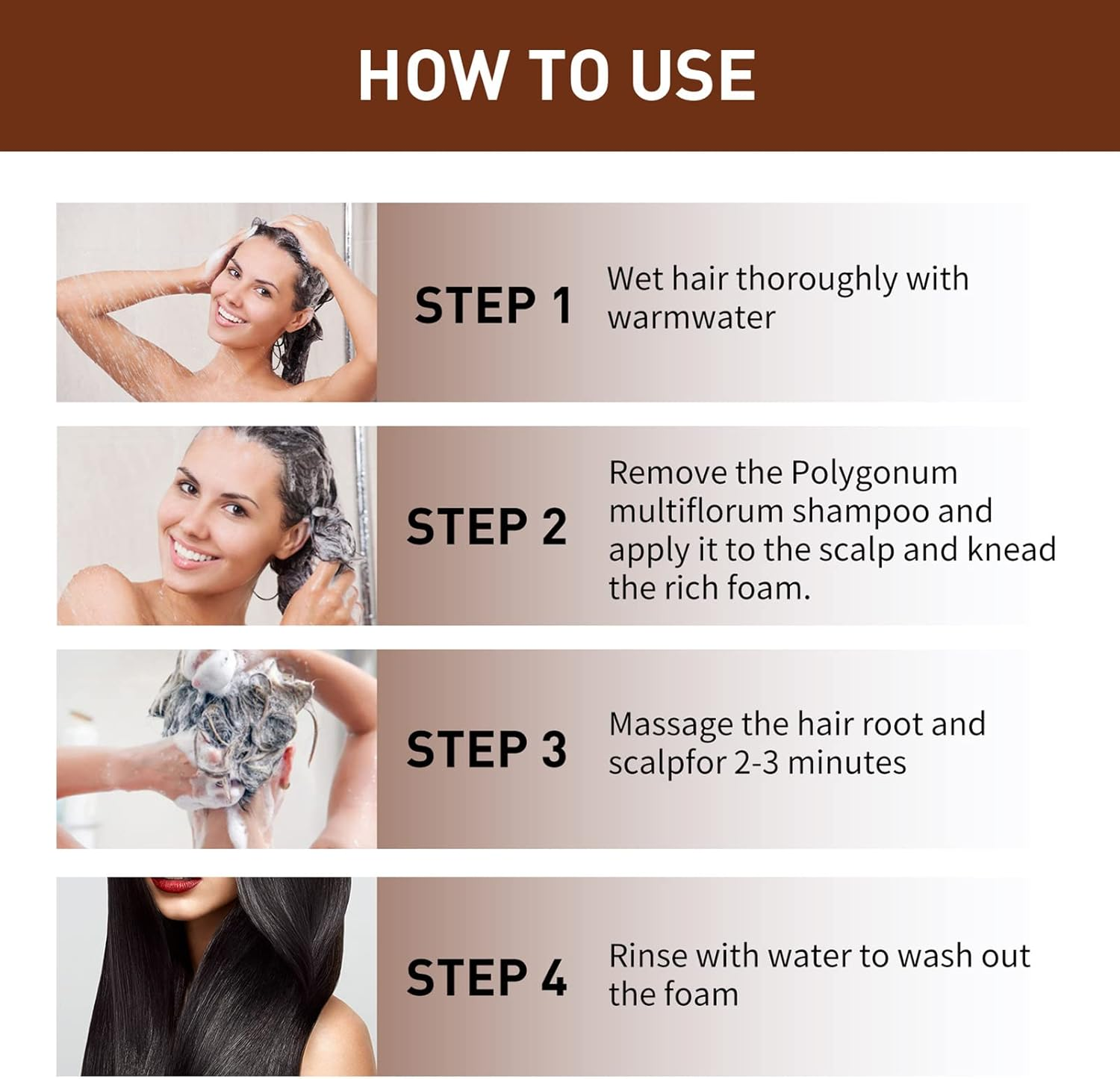 HOW TO USE

STEP 1 Wet hair thoroughly with warmwater

STEP 2 Remove the Polygonum multiflorum shampoo and apply it to the scalp and knead the rich foam.

STEP 3 Massage the hair root and scalpfor 2-3 minutes

STEP 4 Rinse with water to wash out the foam