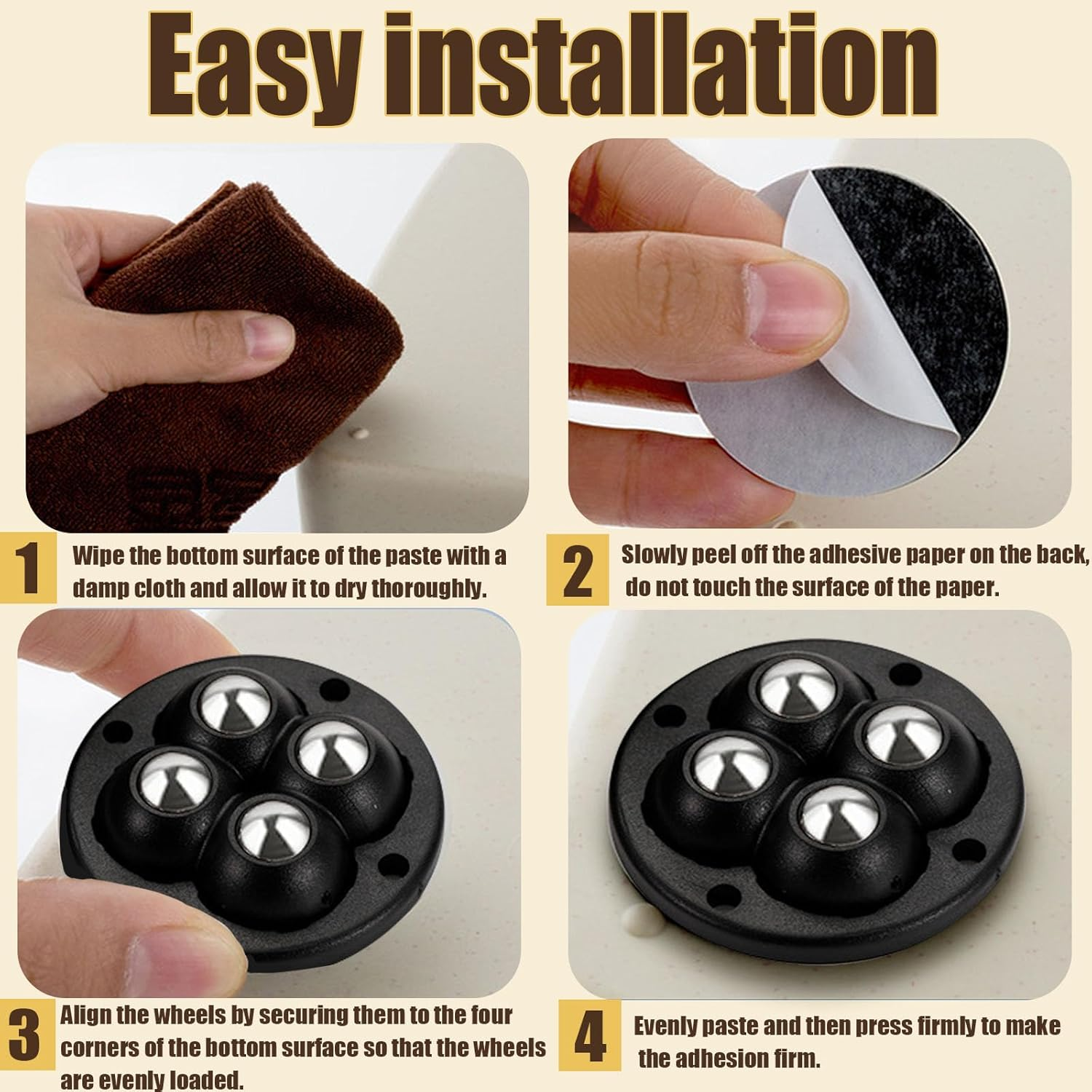 Easy installation

1 Wipe the bottom surface of the paste with a damp cloth and allow it to dry thoroughly.

2 Slowly peel off the adhesive paper on the back, do not touch the surface of the paper.

3 Align the wheels by securing them to the four corners of the bottom surface so that the wheels are evenly loaded.

4 Evenly paste and then press firmly to make the adhesion firm.