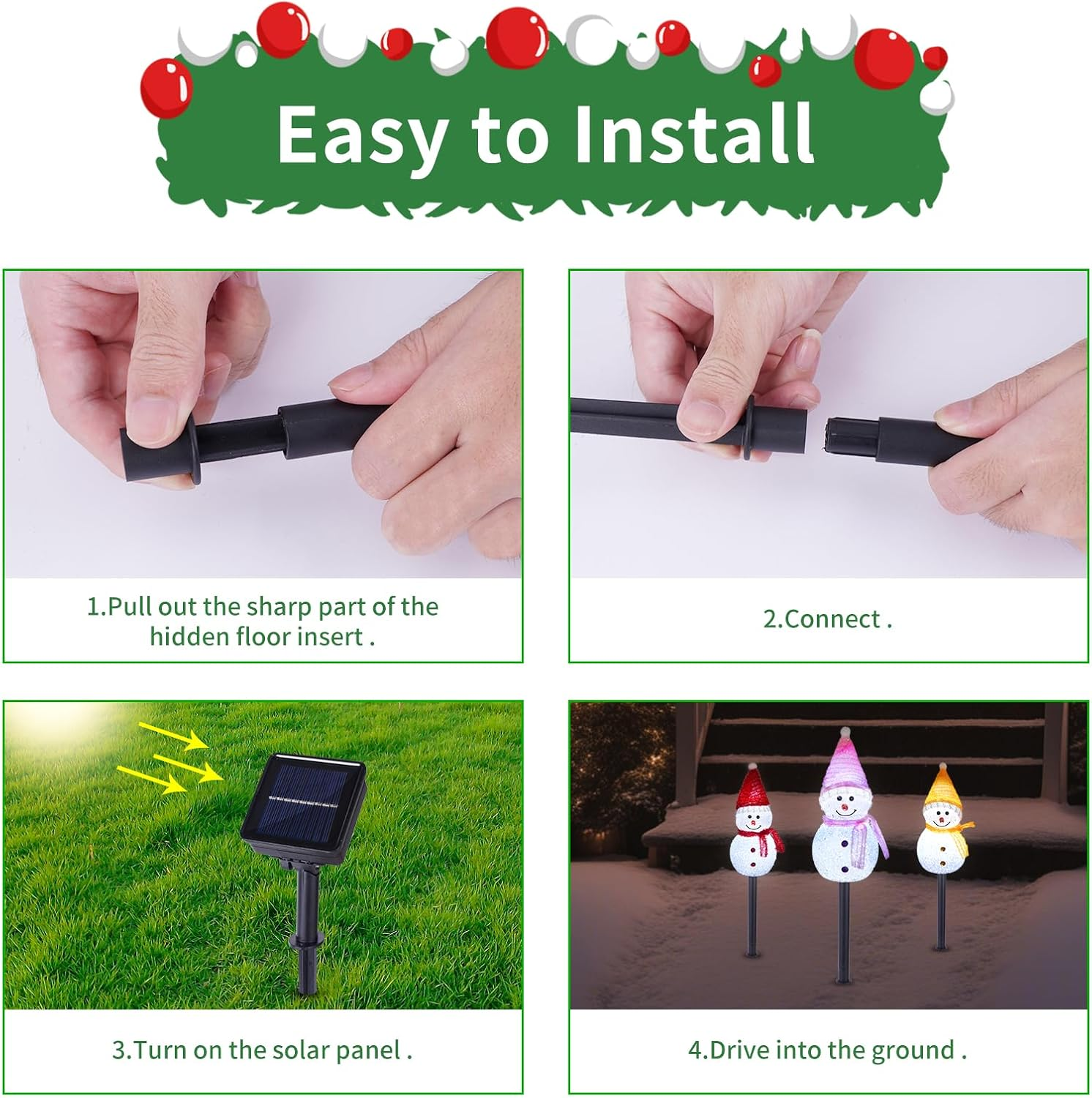 Easy to Install

1.Pull out the sharp part of the hidden floor insert .

2.Connect .

3.Turn on the solar panel .

4.Drive into the ground .