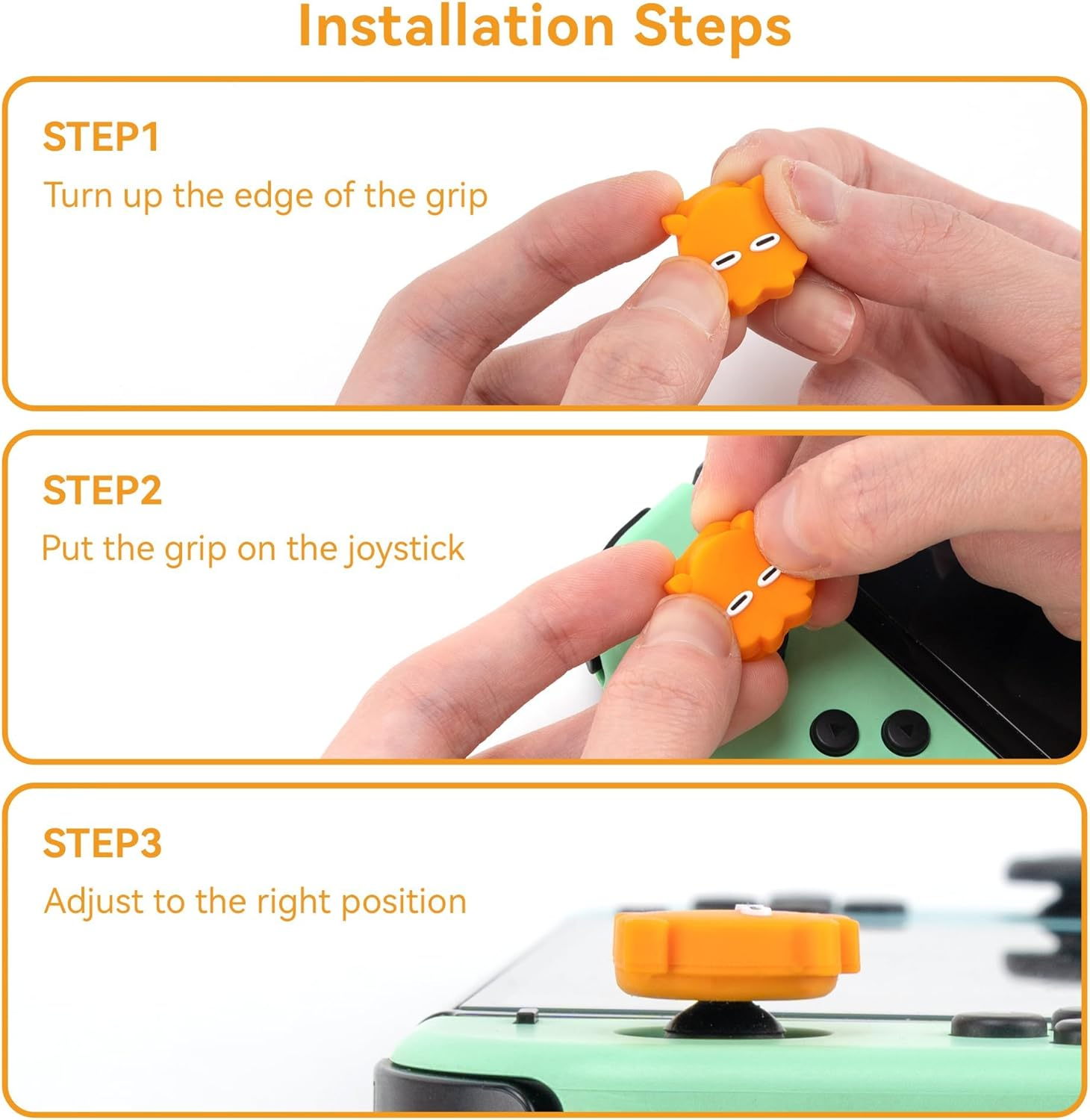 Installation Steps

STEP1

Turn up the edge of the grip

STEP2

Put the grip on the joystick

STEP3

Adjust to the right position