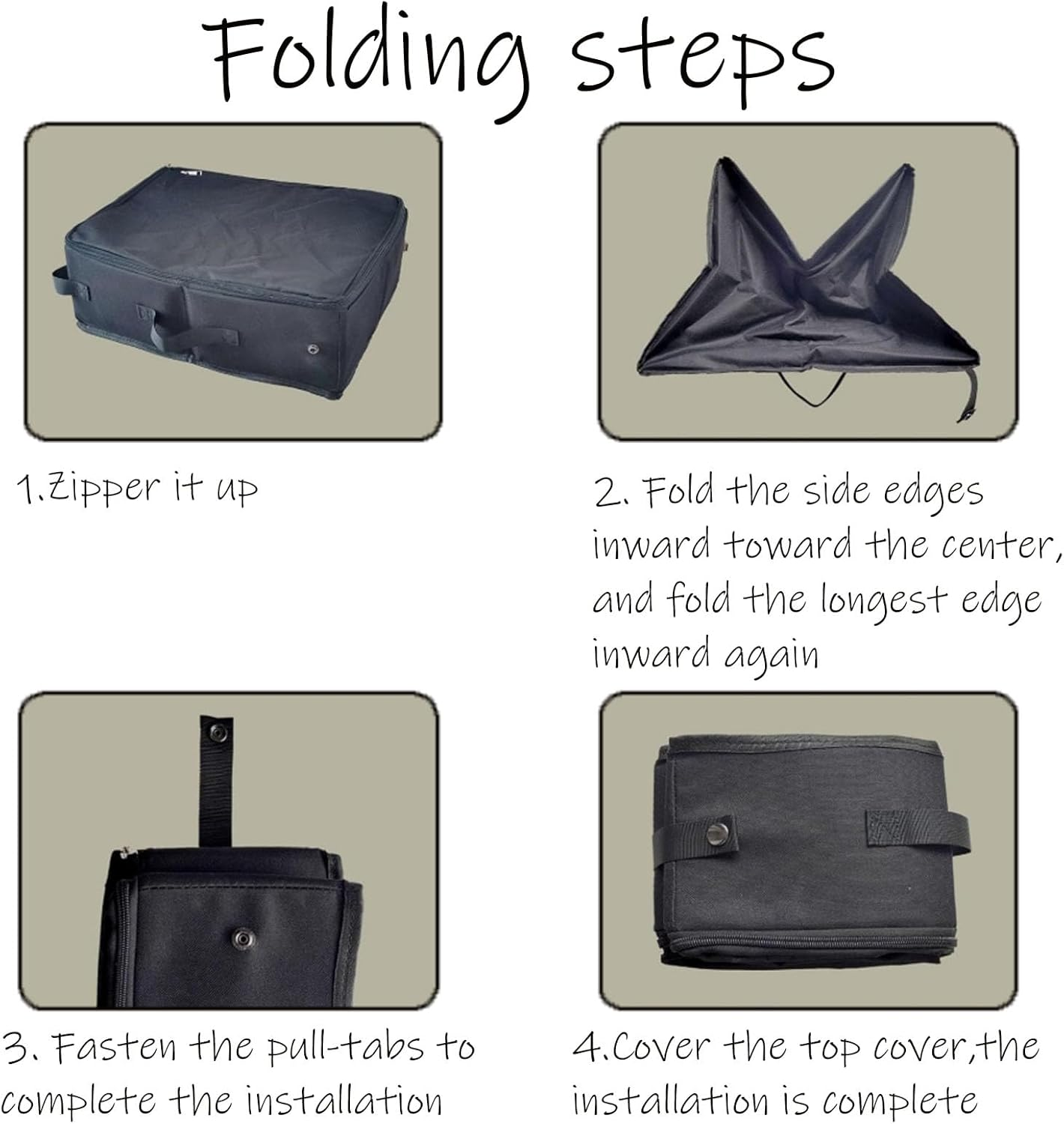 Folding steps

1.Zipper it up

2. Fold the side edges inward toward the center, and fold the longest edge inward again

3. Fasten the pull-tabs to complete the installation

4.Cover the top cover,the installation is complete