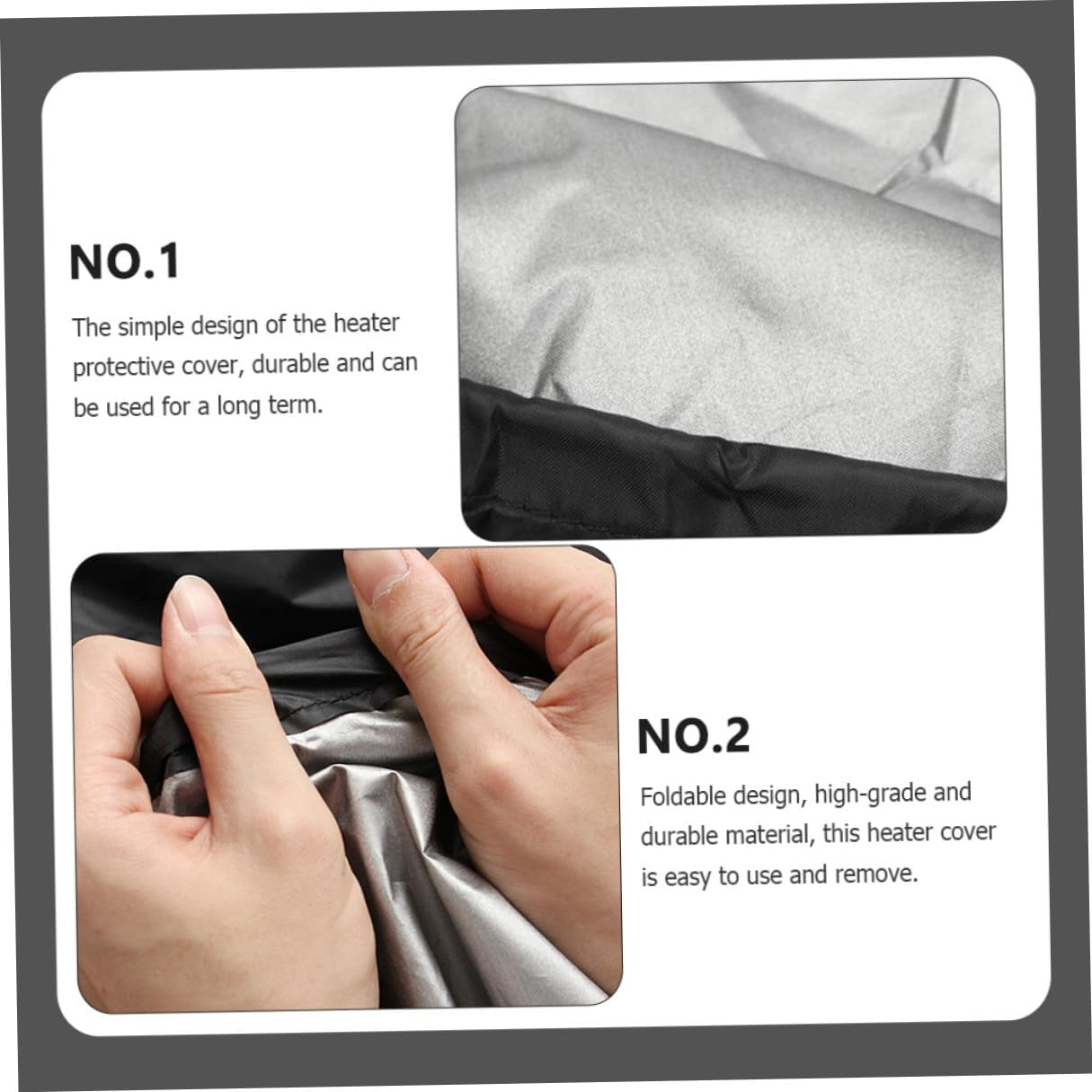 NO.1

The simple design of the heater protective cover, durable and can be used for a long term.

NO.2

Foldable design, high-grade and durable material, this heater cover is easy to use and remove.