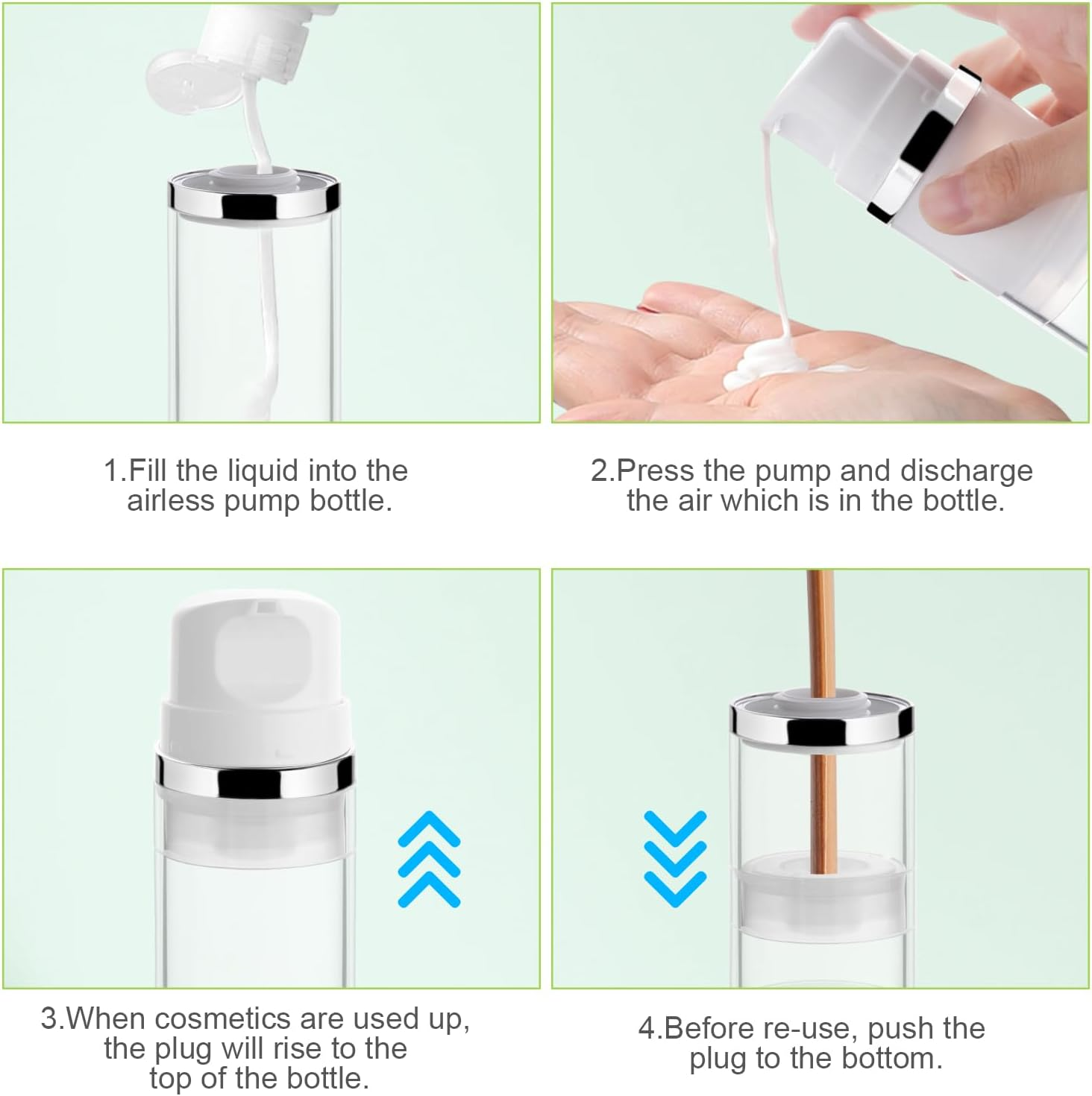 1.Fill the liquid into the airless pump bottle.

2.Press the pump and discharge the air which is in the bottle.

3.When cosmetics are used up, the plug will rise to the top of the bottle.

4.Before re-use, push the plug to the bottom.