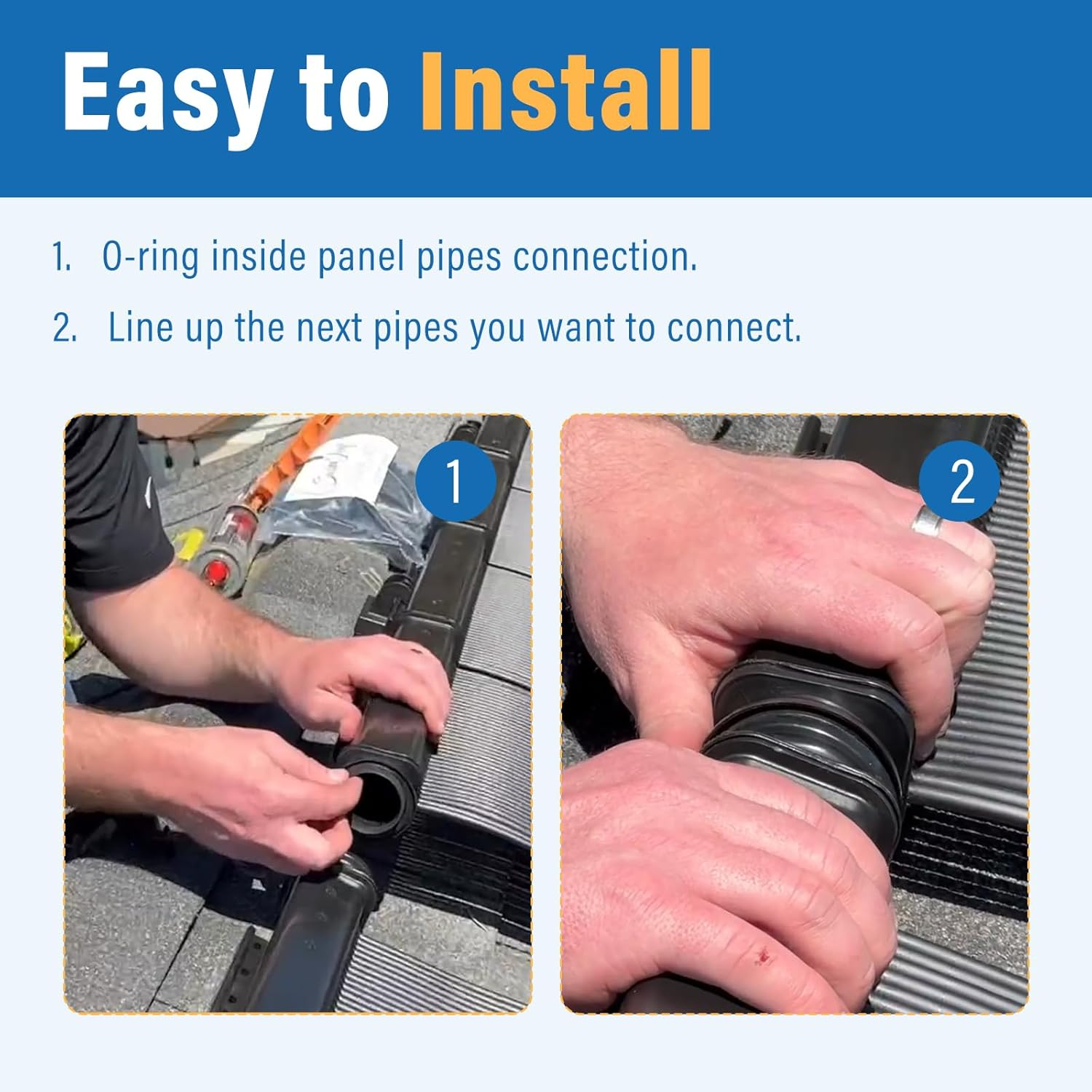 Easy to Install

1. O-ring inside panel pipes connection.

2. Line up the next pipes you want to connect.

1

2