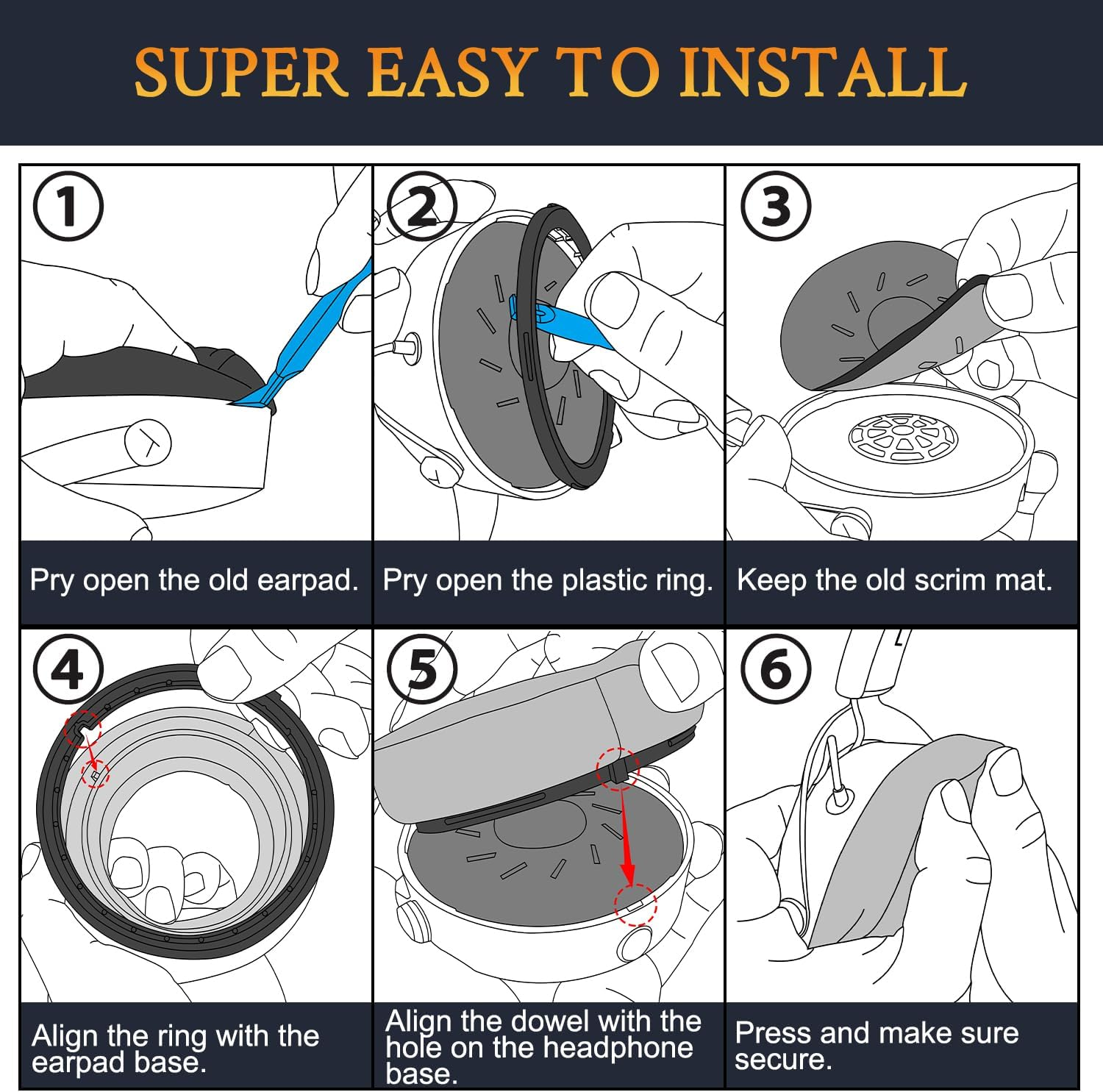 SUPER EASY TO INSTALL

①

Pry open the old earpad.

②

Pry open the plastic ring.

③

Keep the old scrim mat.

④

Align the ring with the earpad base.

⑤

Align the dowel with the hole on the headphone base.

⑥

Press and make sure secure.