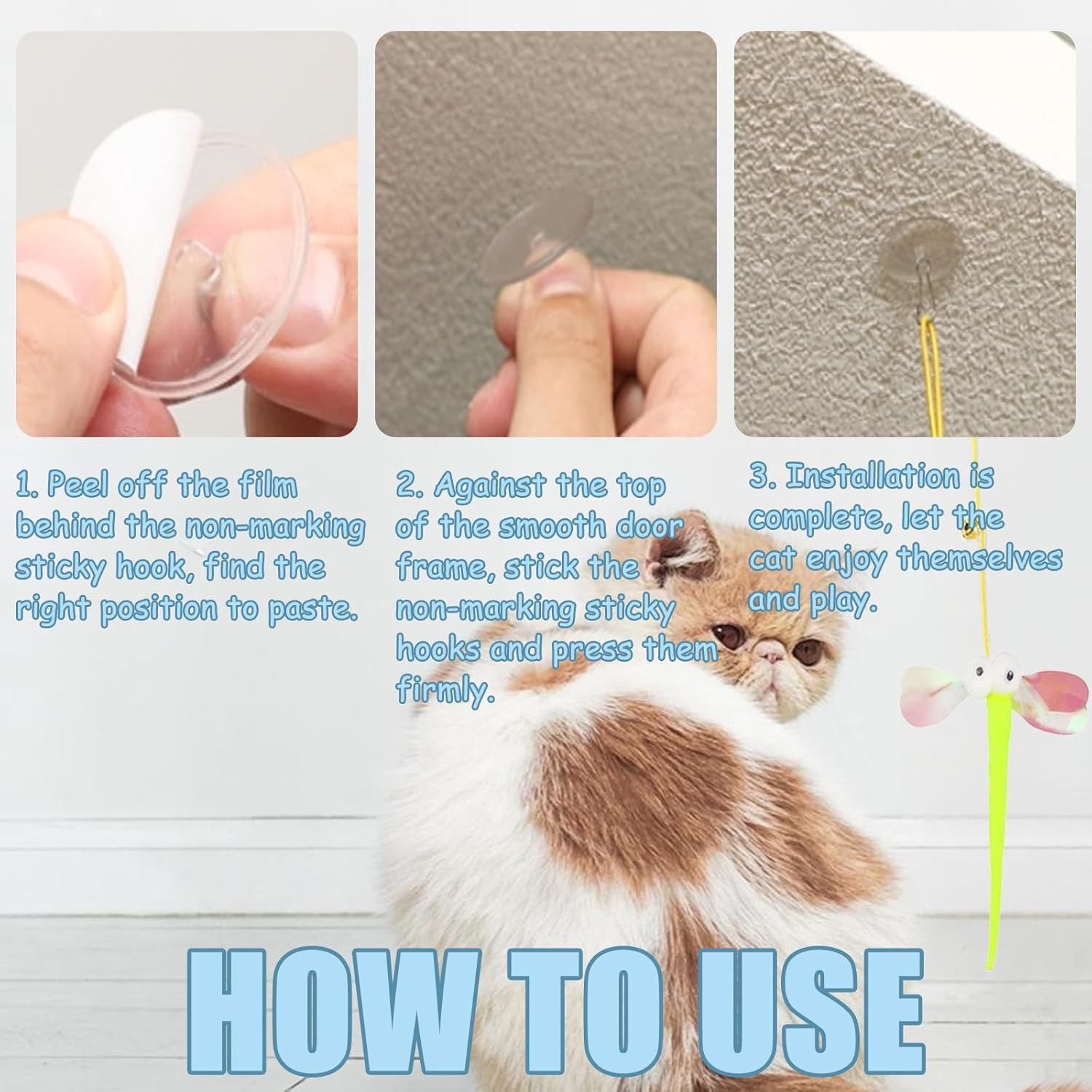 1. Peel off the film behind the non-marking sticky hook, find the right position to paste.

2. Against the top of the smooth door frame, stick the non-marking sticky hooks and press them firmly.

3. Installation is complete, let the cat enjoy themselves and play.

HOW TO USE