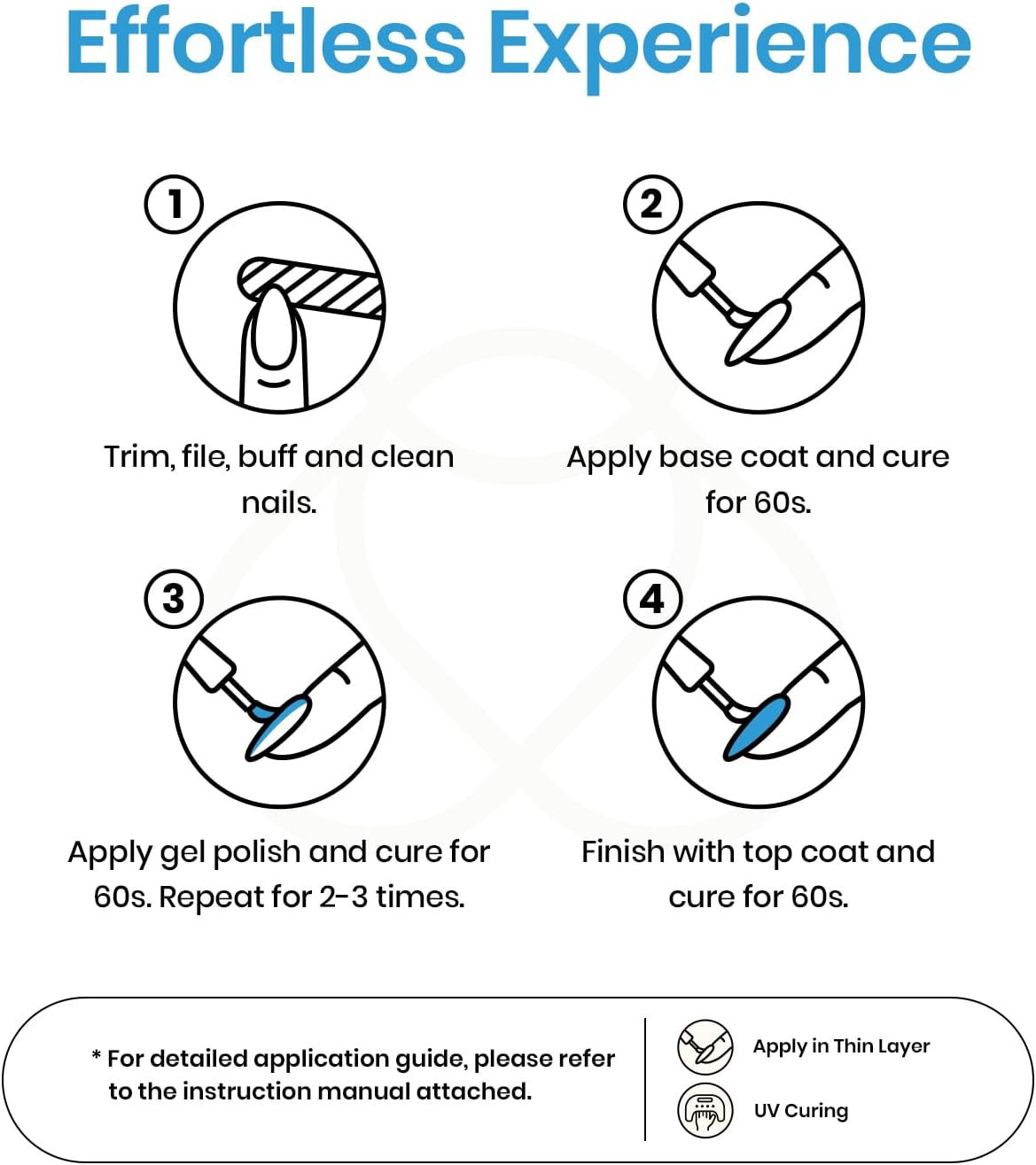 Effortless Experience

1

Trim, file, buff and clean nails.

2

Apply base coat and cure for 60s.

3

Apply gel polish and cure for 60s. Repeat for 2-3 times.

4

Finish with top coat and cure for 60s.

* For detailed application guide, please refer to the instruction manual attached.

Apply in Thin Layer

UV Curing