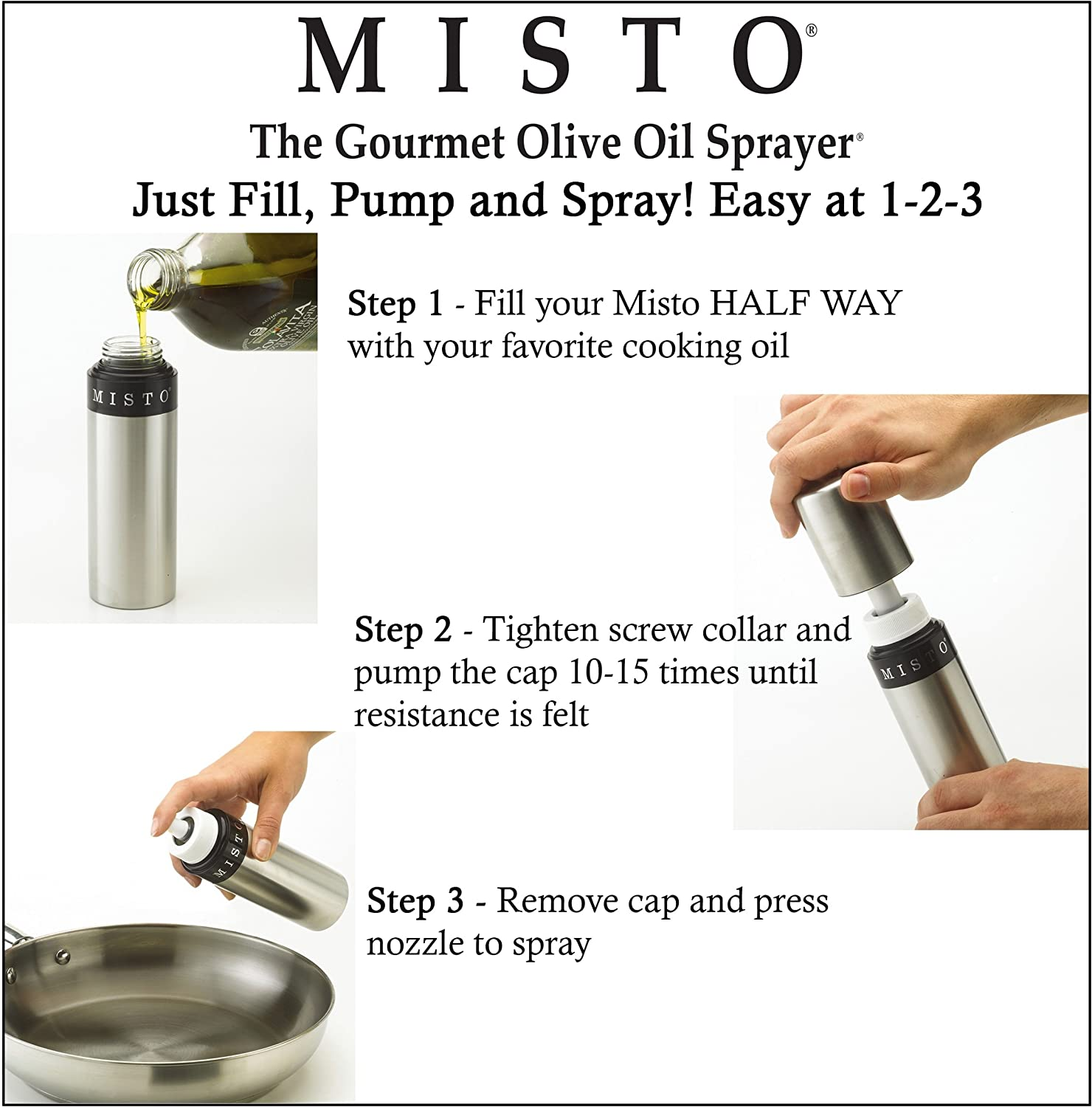 MISTO®

The Gourmet Olive Oil Sprayer®

Just Fill, Pump and Spray! Easy at 1-2-3

MISTO®

Step 1 - Fill your Misto HALF WAY with your favorite cooking oil

Step 2 - Tighten screw collar and pump the cap 10-15 times until resistance is felt

MISTO®

MISTO

Step 3 - Remove cap and press nozzle to spray