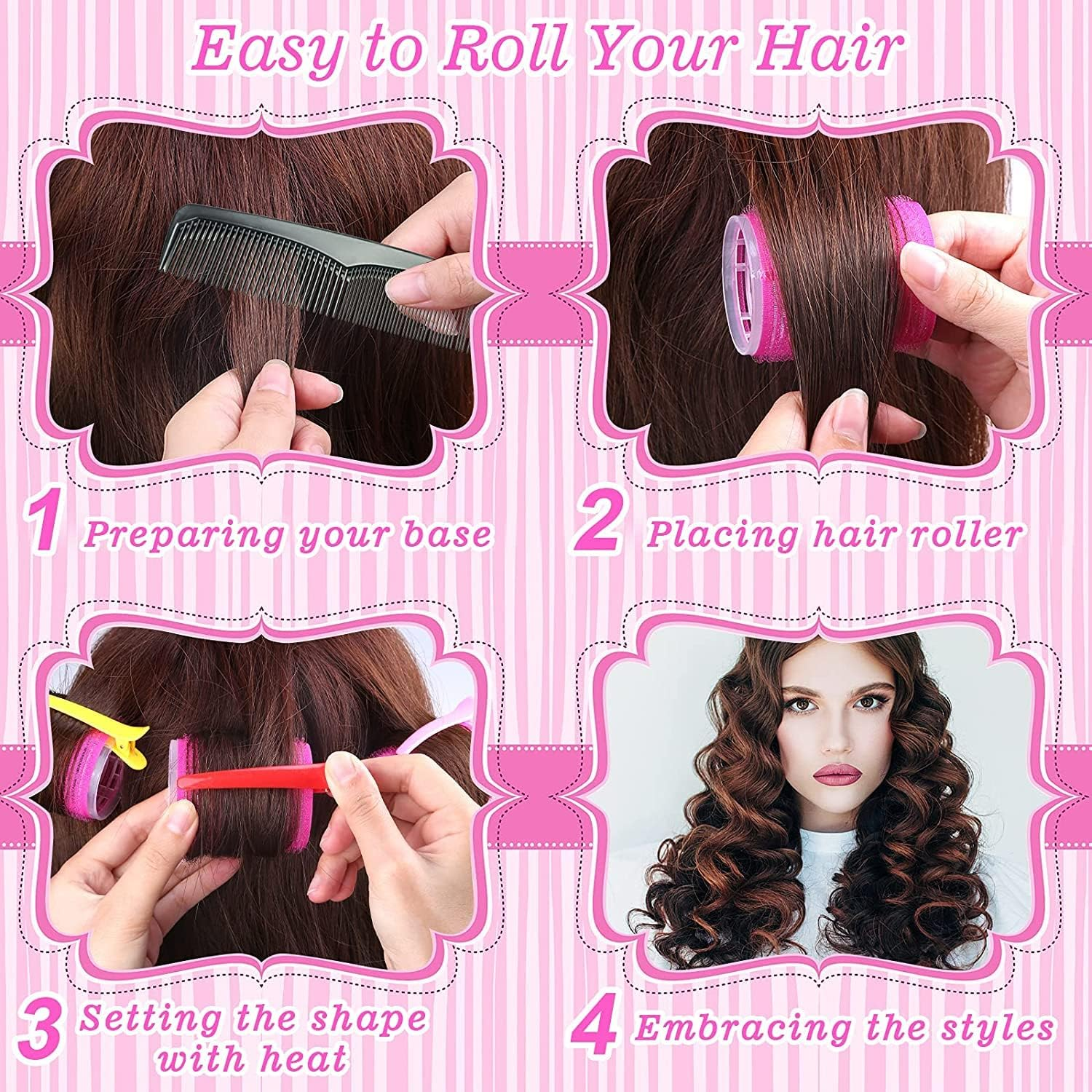 Easy to Roll Your Hair

1 Preparing your base

2 Placing hair roller

3 Setting the shape with heat

4 Embracing the styles