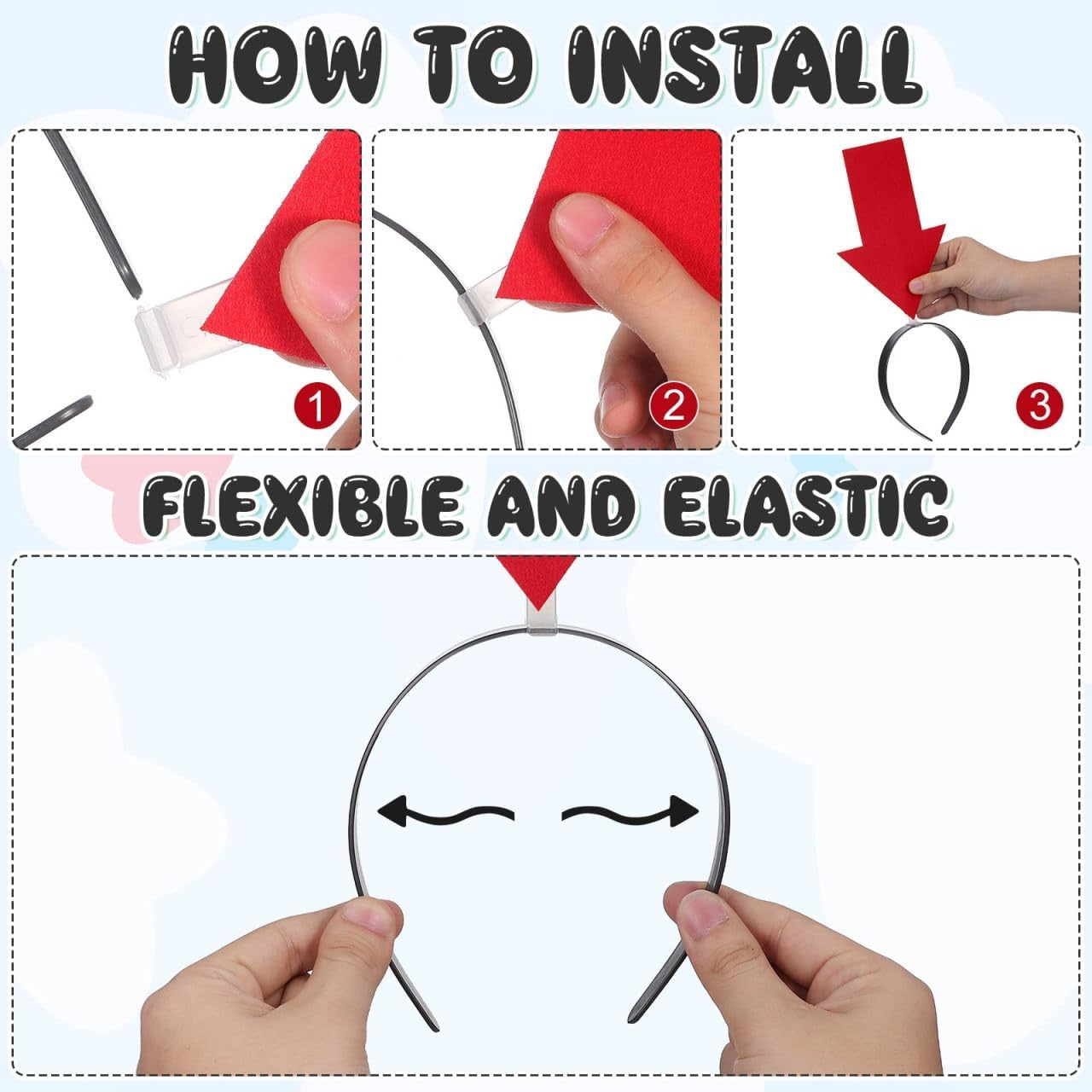 HOW TO INSTALL

1

2

3

FLEXIBLE AND ELASTIC