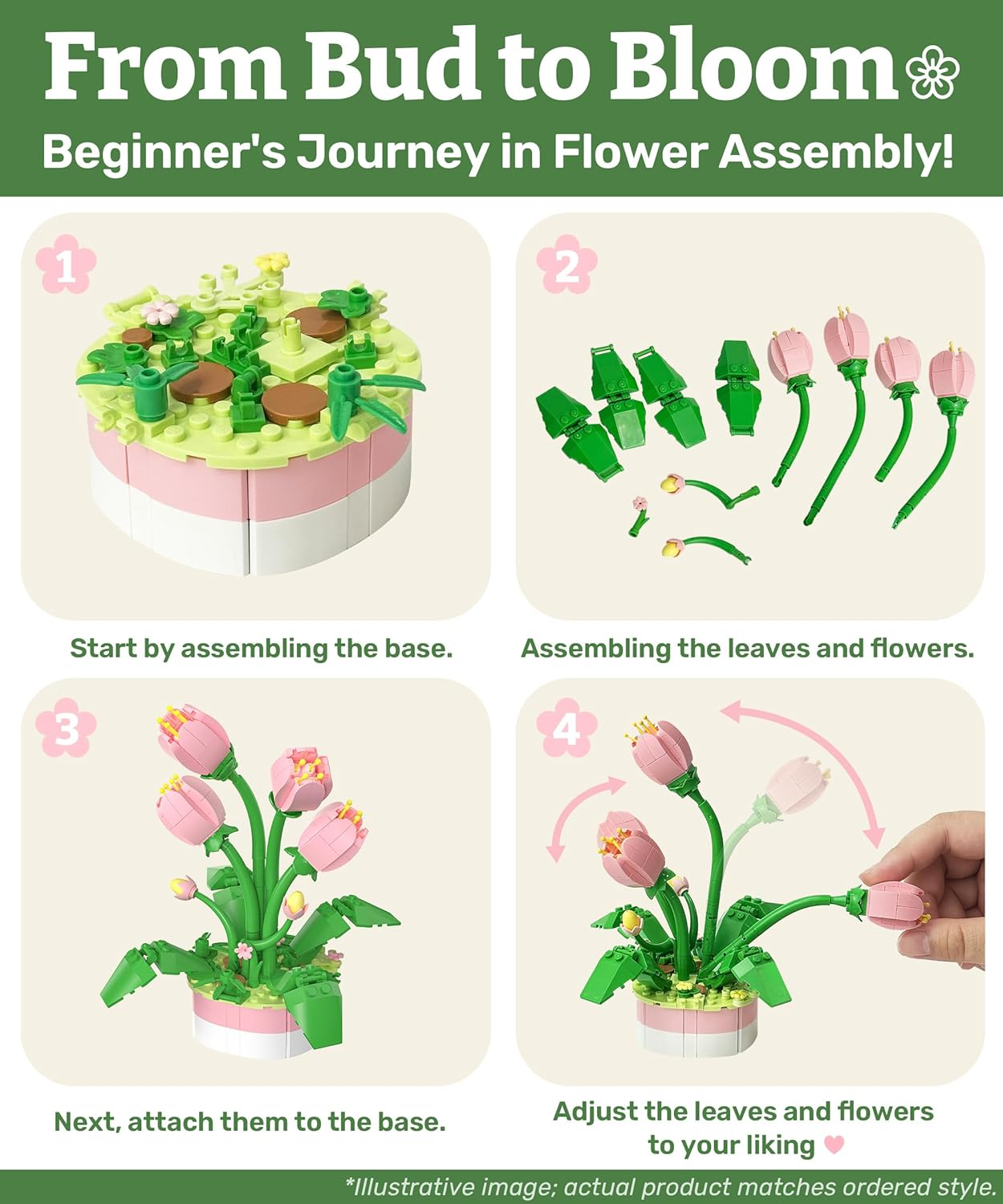 From Bud to Bloom
Beginner's Journey in Flower Assembly!

1

Start by assembling the base.

2

Assembling the leaves and flowers.

3

Next, attach them to the base.

4

Adjust the leaves and flowers to your liking

*Illustrative image; actual product matches ordered style.