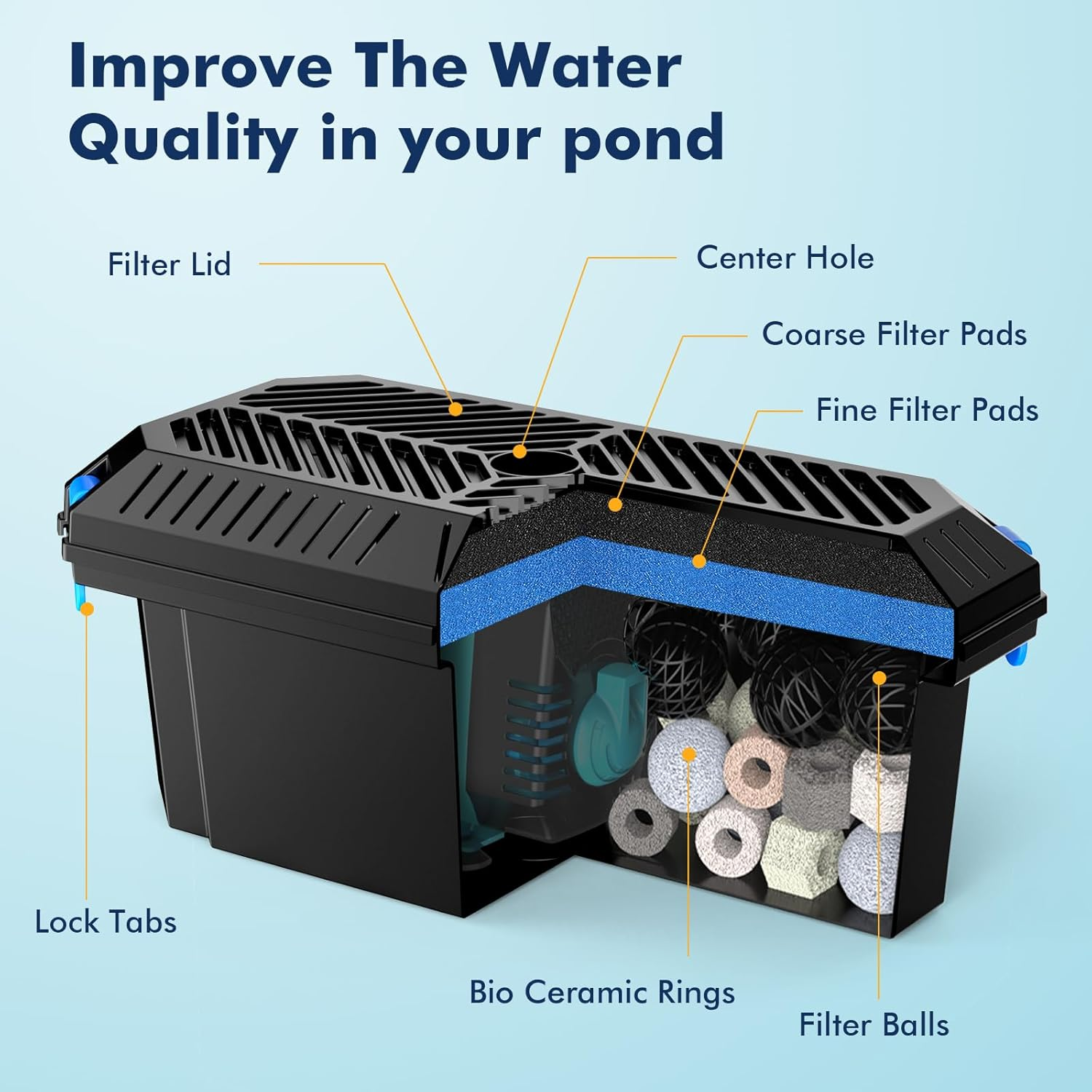 Improve The Water Quality in your pond

Filter Lid

Center Hole

Coarse Filter Pads

Fine Filter Pads

Lock Tabs

Bio Ceramic Rings

Filter Balls