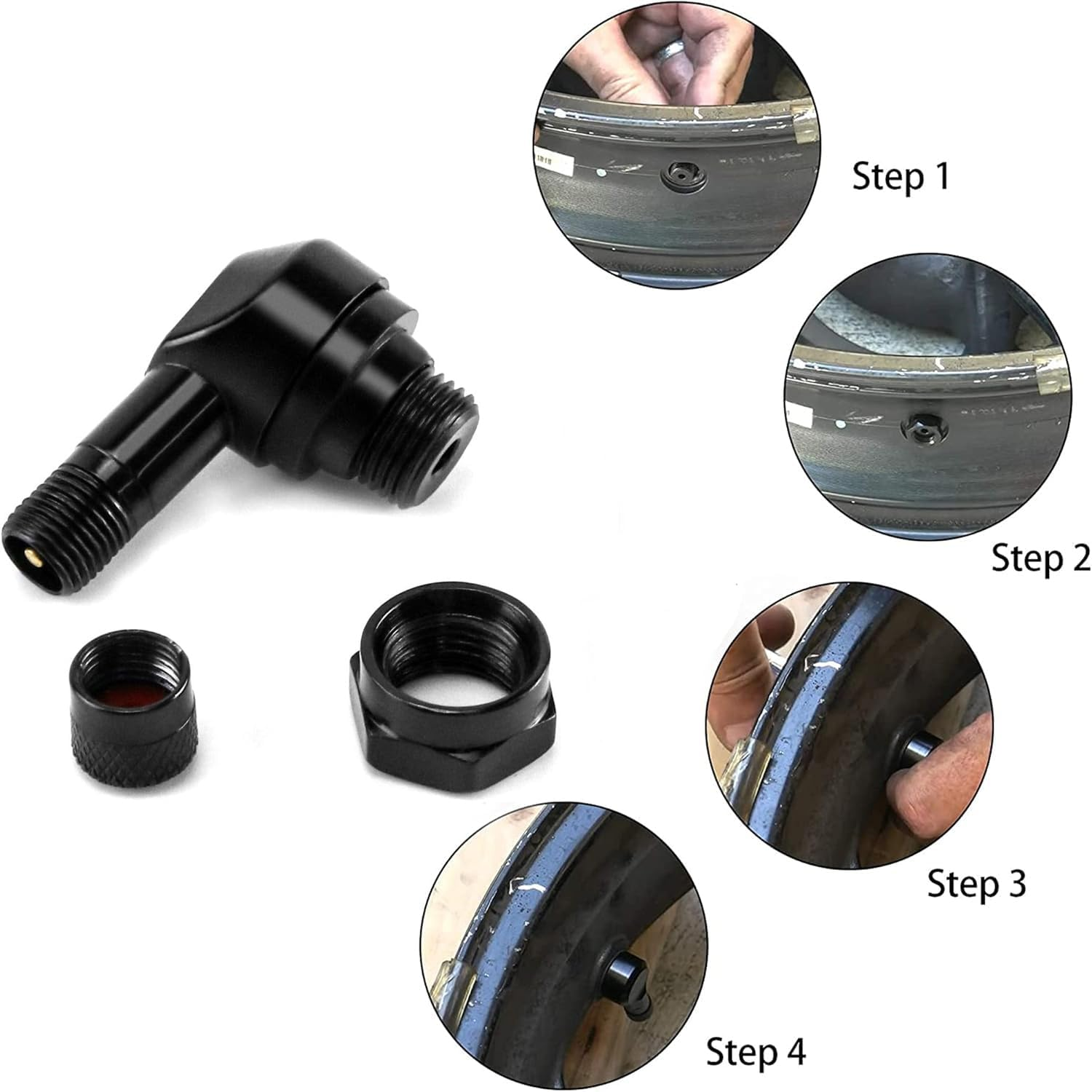 Step 1

Step 2

Step 3

Step 4