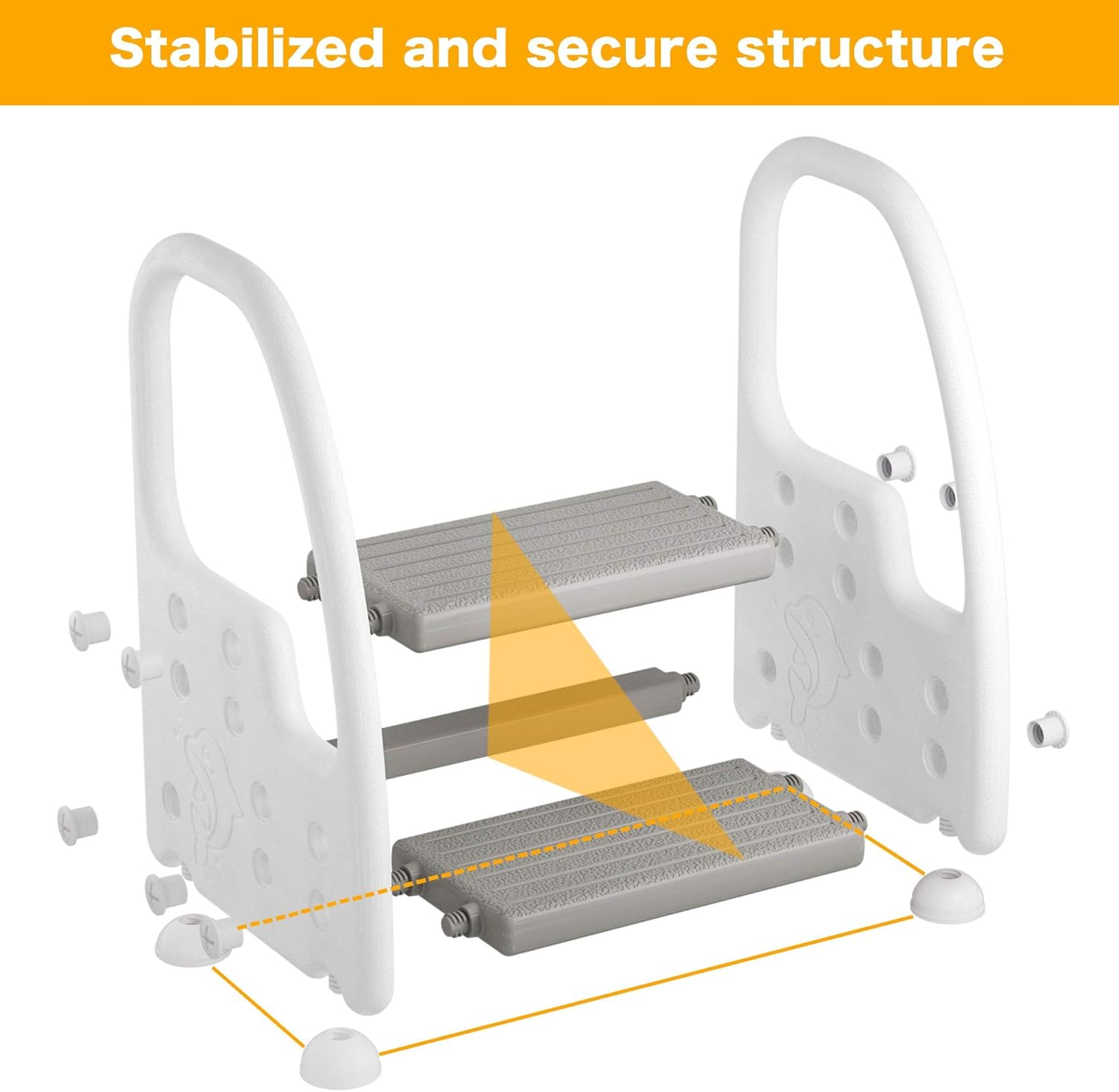 Stabilized and secure structure