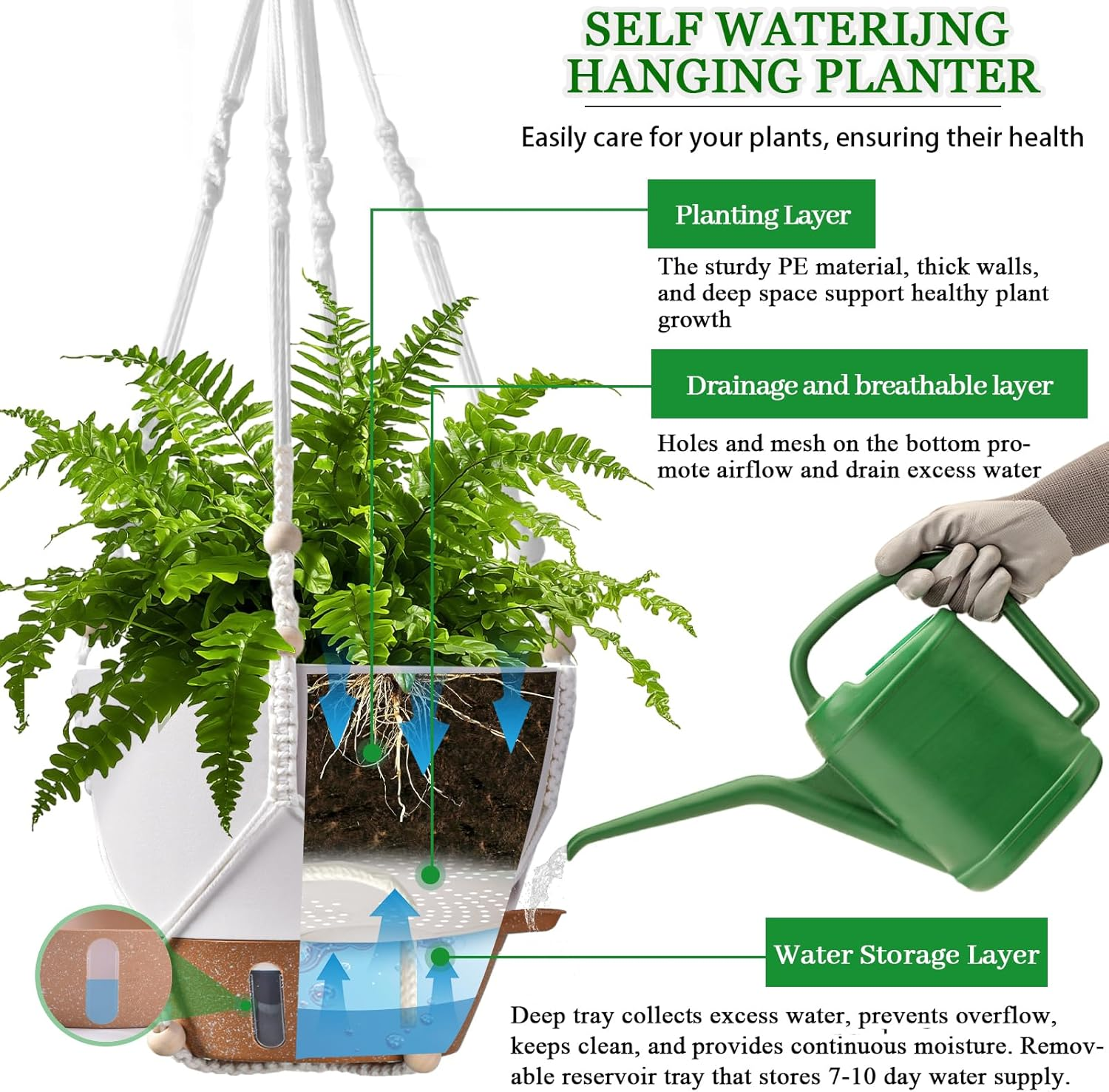 SELF WATERIJNG HANGING PLANTER

Easily care for your plants, ensuring their health

Planting Layer

The sturdy PE material, thick walls, and deep space support healthy plant growth

Drainage and breathable layer

Holes and mesh on the bottom promote airflow and drain excess water

Water Storage Layer

Deep tray collects excess water, prevents overflow, keeps clean, and provides continuous moisture. Removable reservoir tray that stores 7-10 day water supply.