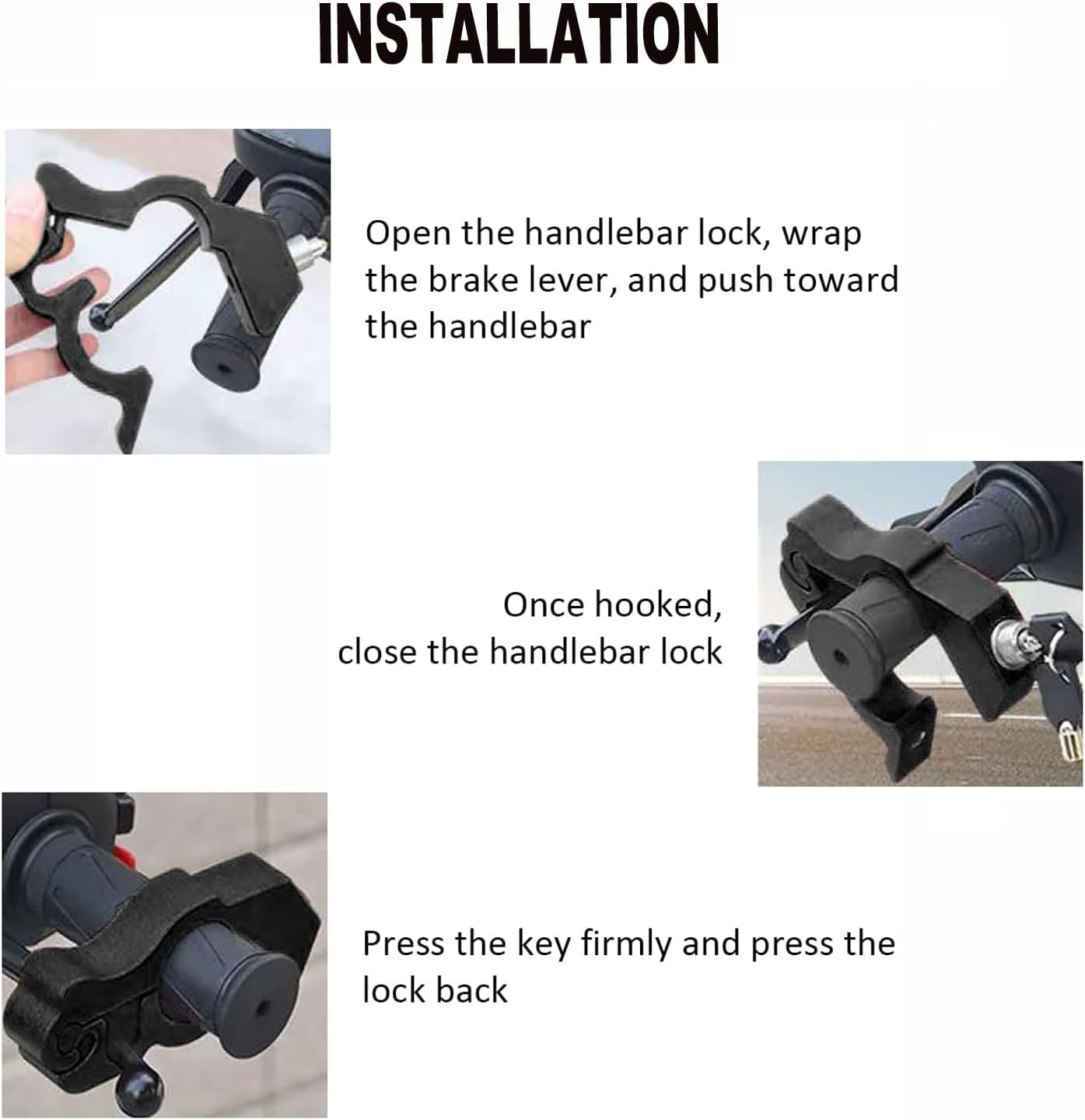 INSTALLATION

Open the handlebar lock, wrap the brake lever, and push toward the handlebar

Once hooked, close the handlebar lock

Press the key firmly and press the lock back