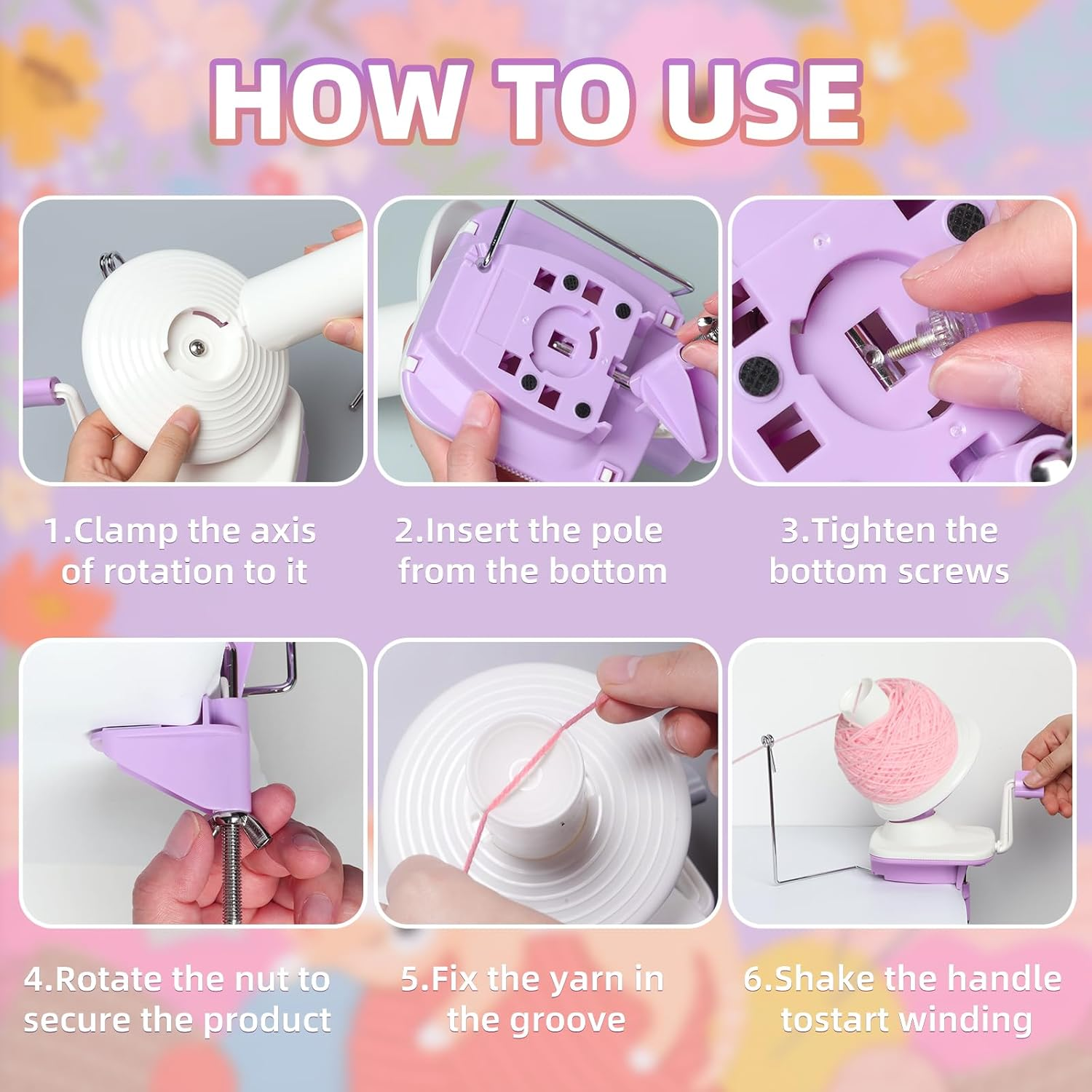 HOW TO USE

1.Clamp the axis of rotation to it

2.Insert the pole from the bottom

3.Tighten the bottom screws

4.Rotate the nut to secure the product

5.Fix the yarn in the groove

6.Shake the handle tostart winding