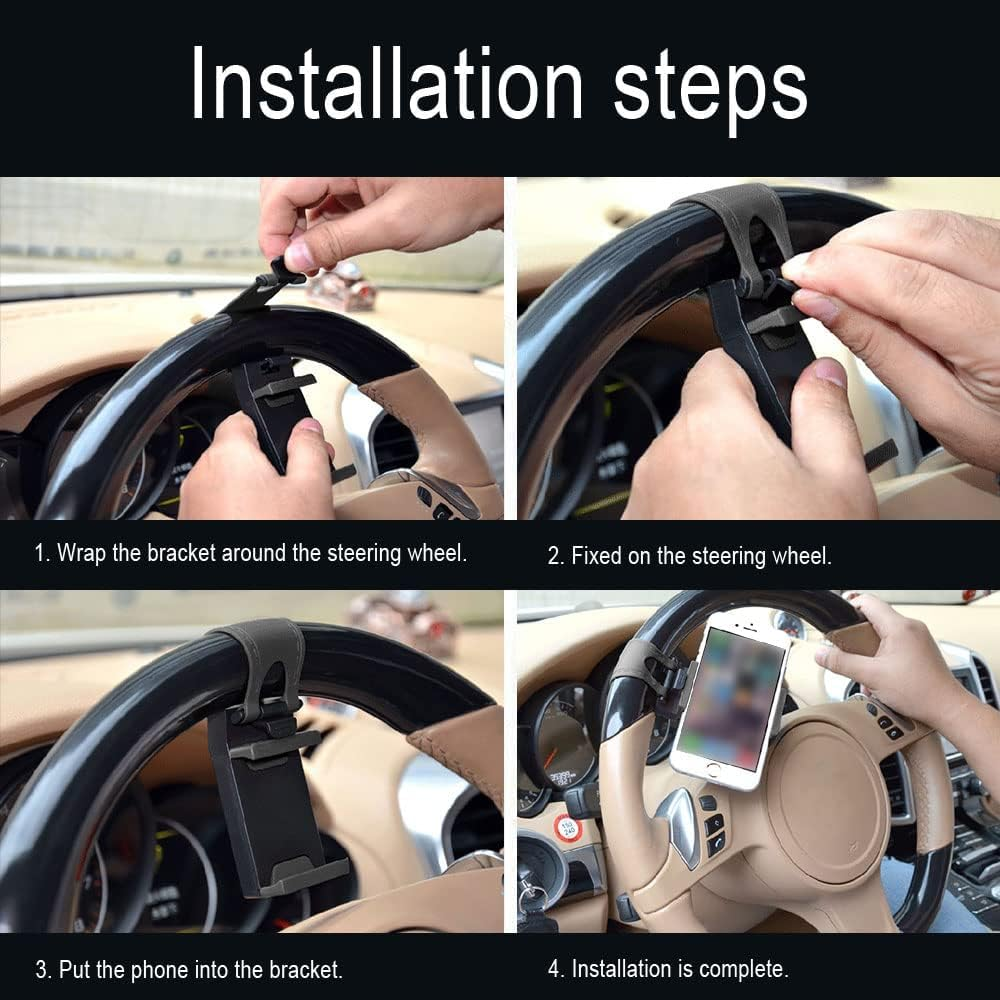 Installation steps

1. Wrap the bracket around the steering wheel.

2. Fixed on the steering wheel.

3. Put the phone into the bracket.

4. Installation is complete.