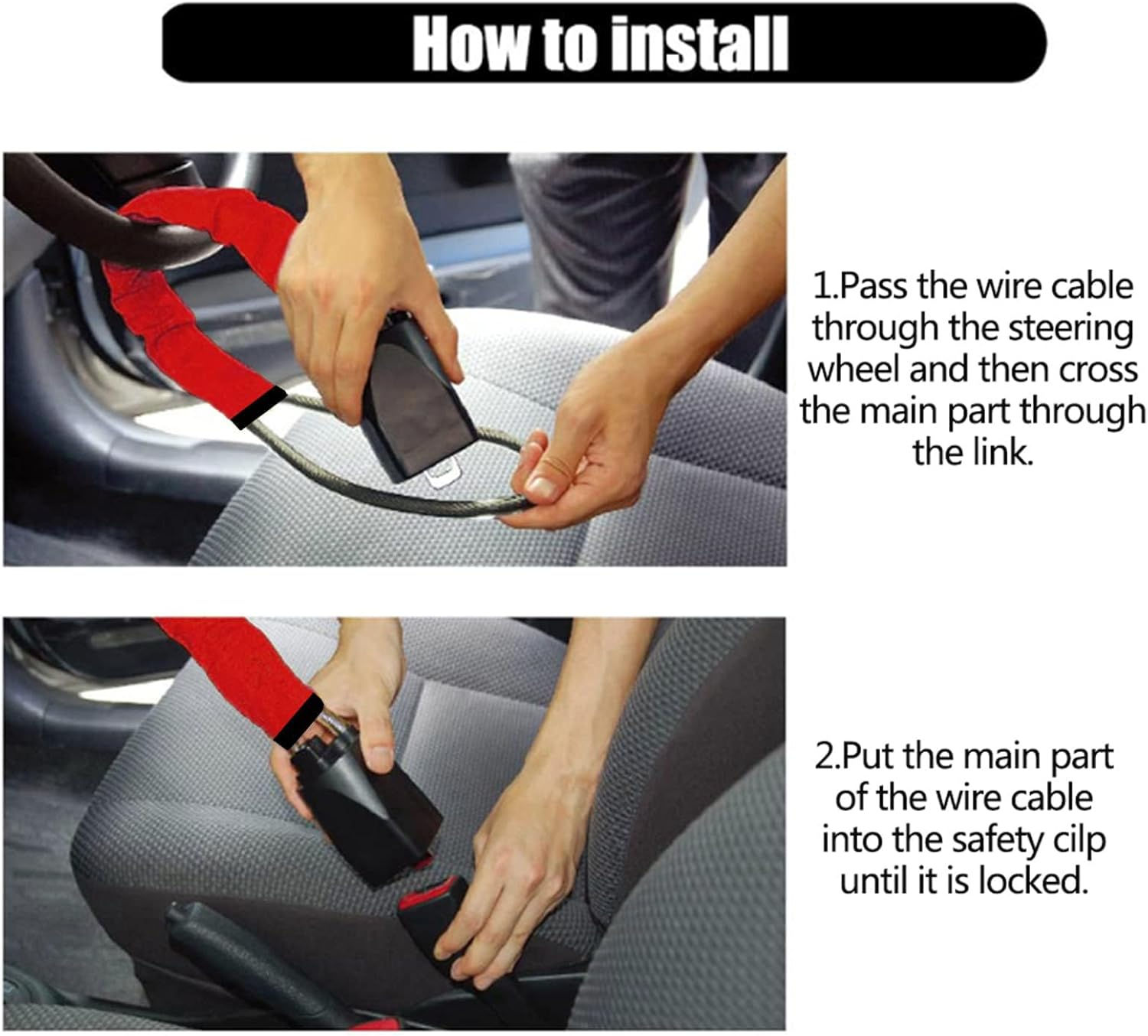 How to install

1.Pass the wire cable through the steering wheel and then cross the main part through the link.

2.Put the main part of the wire cable into the safety cilp until it is locked.