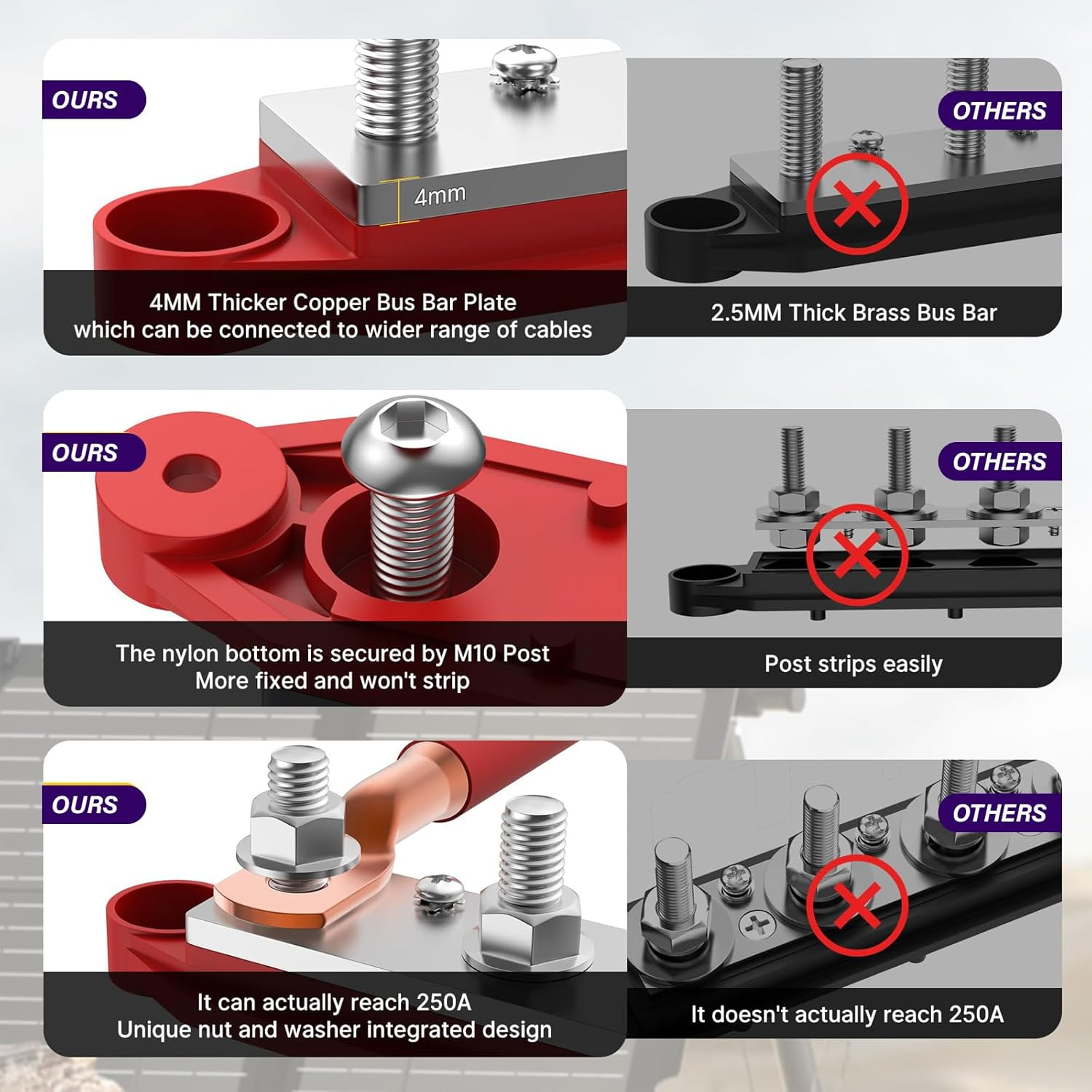 OURS

4mm

4MM Thicker Copper Bus Bar Plate which can be connected to wider range of cables

OTHERS

2.5MM Thick Brass Bus Bar

OURS

The nylon bottom is secured by M10 Post More fixed and won't strip

OTHERS

Post strips easily

OURS

It can actually reach 250A Unique nut and washer integrated design

OTHERS

It doesn't actually reach 250A