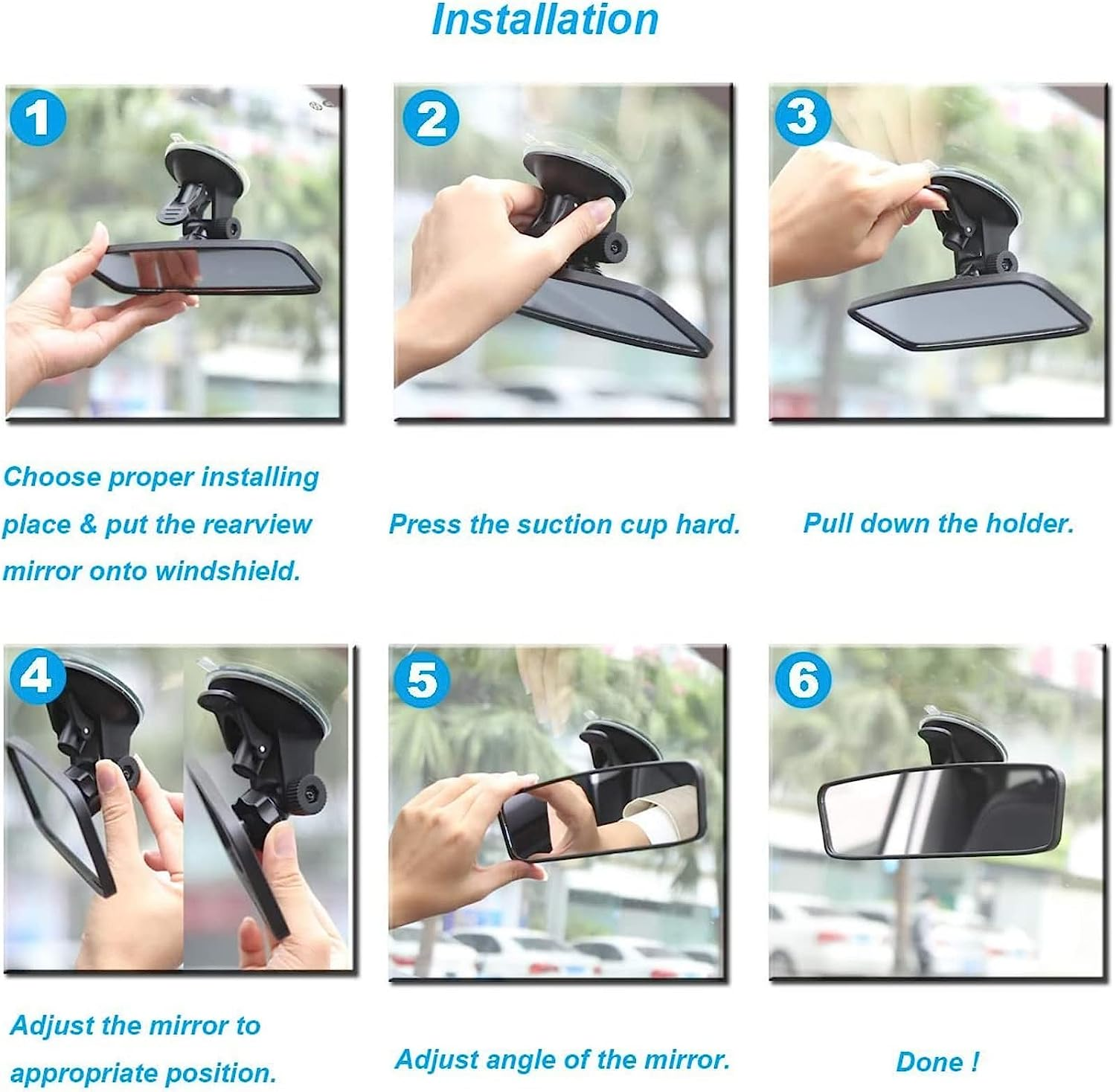 Installation

1

2

3

Choose proper installing place & put the rearview mirror onto windshield.

Press the suction cup hard.

Pull down the holder.

4

5

6

Adjust the mirror to appropriate position.

Adjust angle of the mirror.

Done !