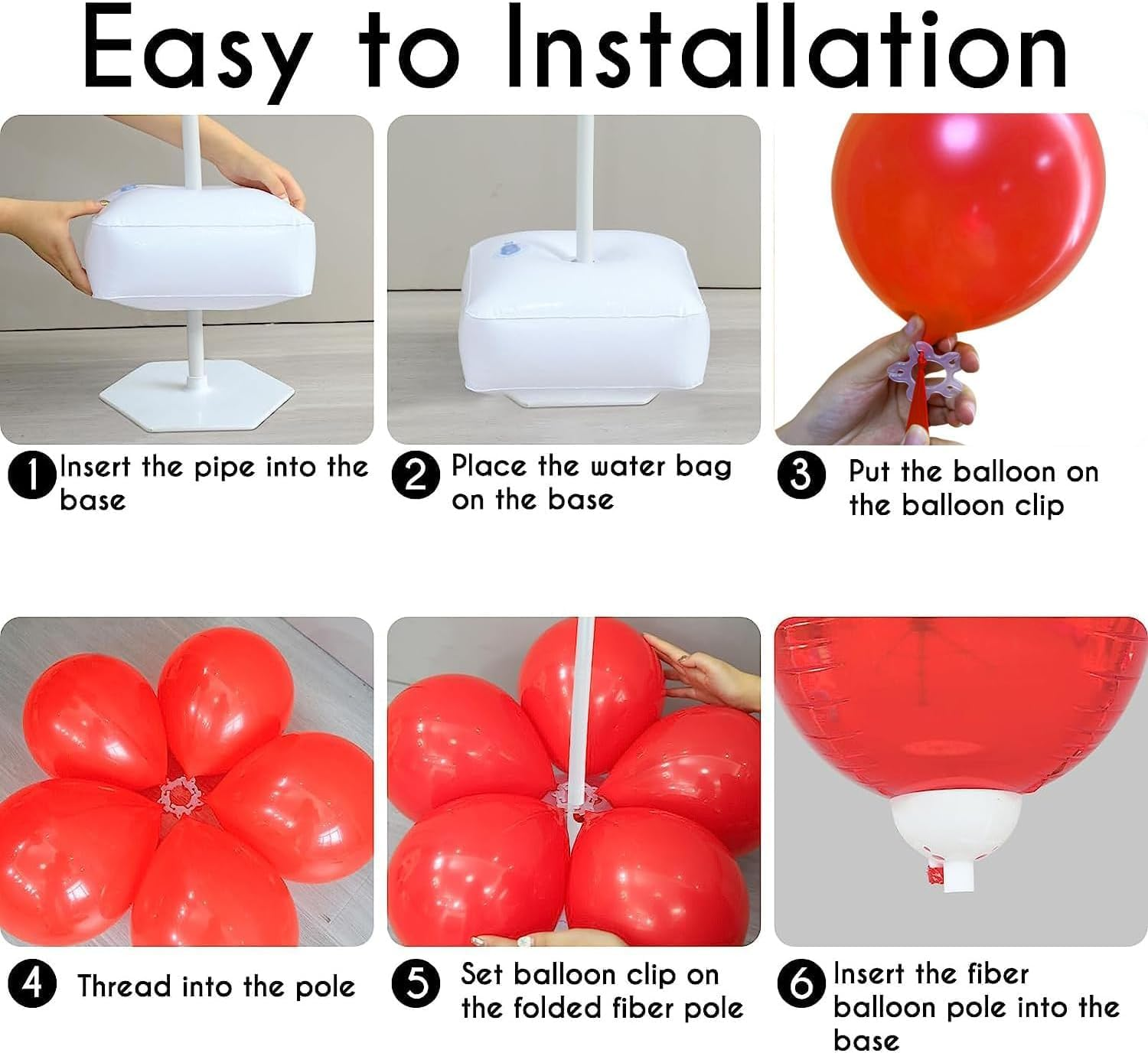 Easy to Installation

1 Insert the pipe into the base

2 Place the water bag on the base

3 Put the balloon on the balloon clip

4 Thread into the pole

5 Set balloon clip on the folded fiber pole

6 Insert the fiber balloon pole into the base