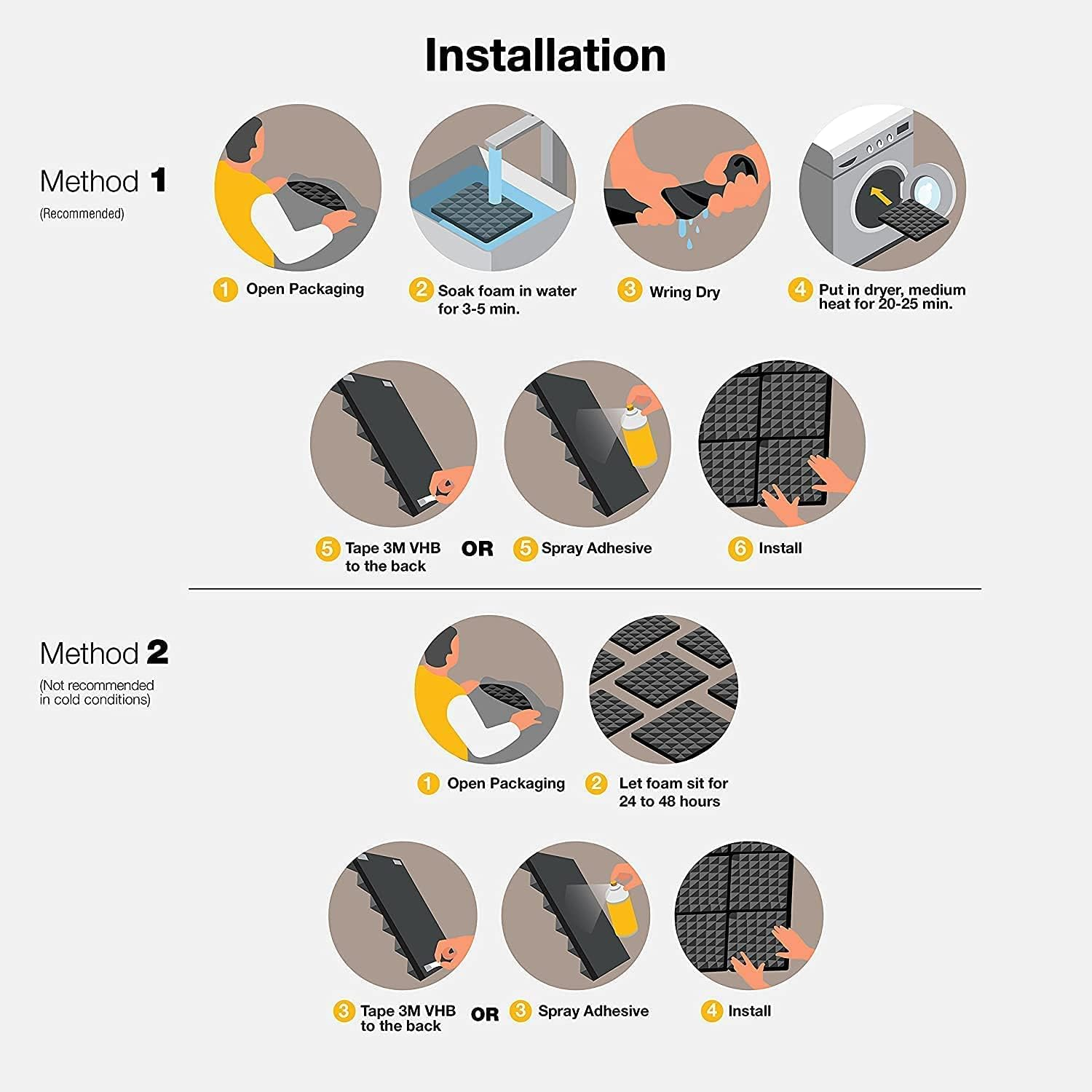 Installation

Method 1
(Recommended)

1 Open Packaging

2 Soak foam in water for 3-5 min.

3 Wring Dry

4 Put in dryer, medium heat for 20-25 min.

5 Tape 3M VHB to the back

OR

5 Spray Adhesive

6 Install

Method 2
(Not recommended in cold conditions)

1 Open Packaging

2 Let foam sit for 24 to 48 hours

3 Tape 3M VHB to the back

OR

3 Spray Adhesive

4 Install