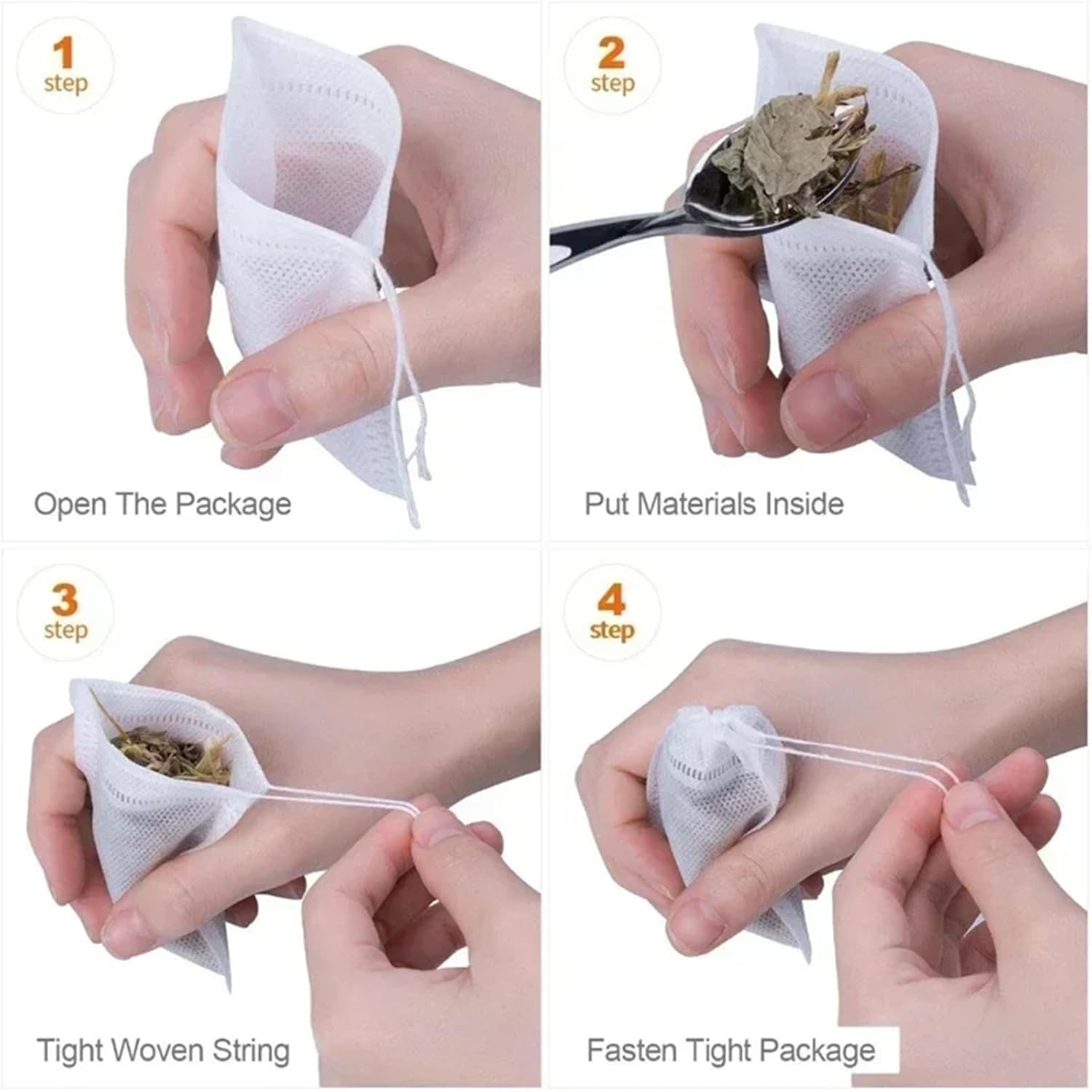 1
step

Open The Package

2
step

Put Materials Inside

3
step

Tight Woven String

4
step

Fasten Tight Package