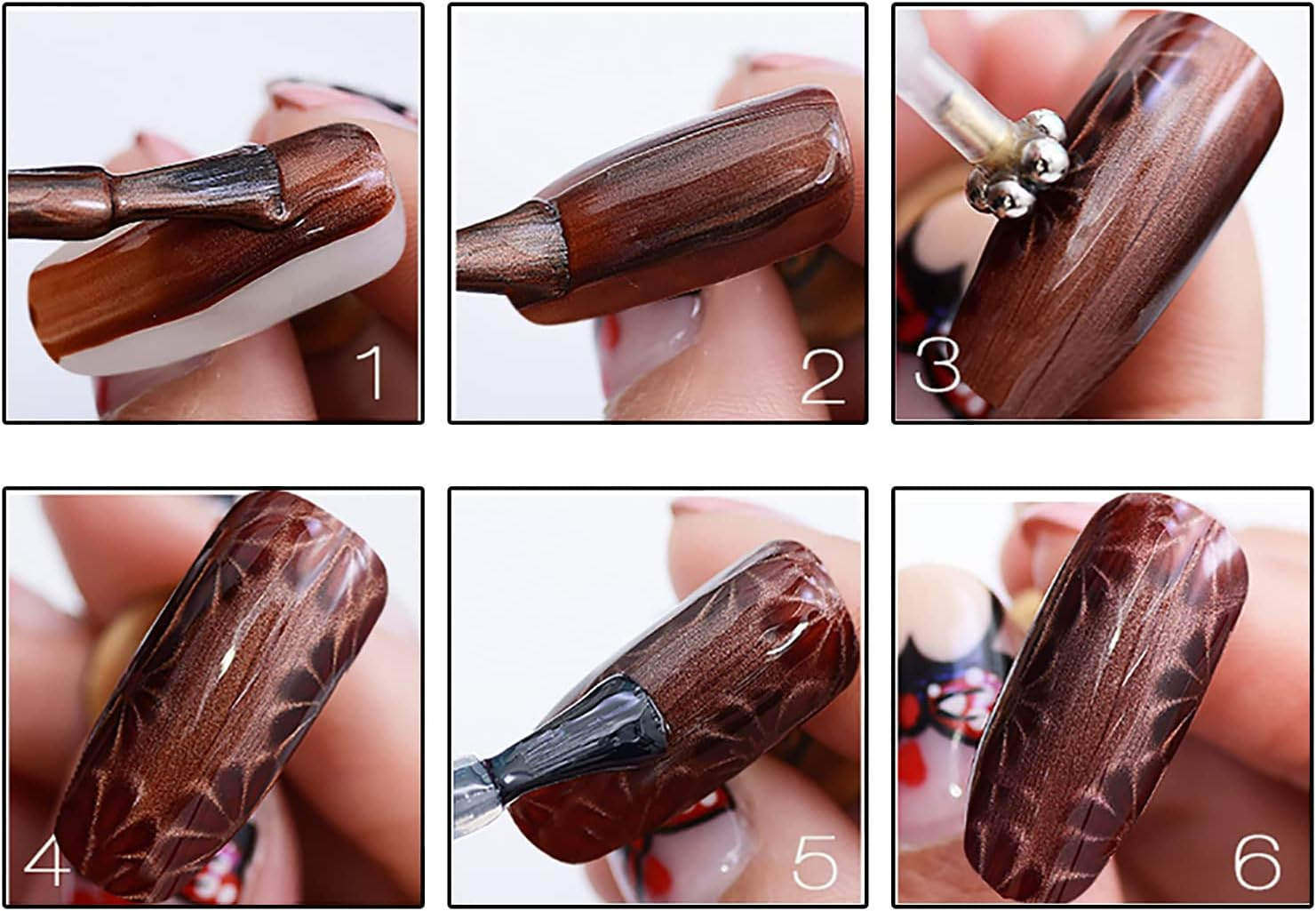 1

2

3

4

5

6