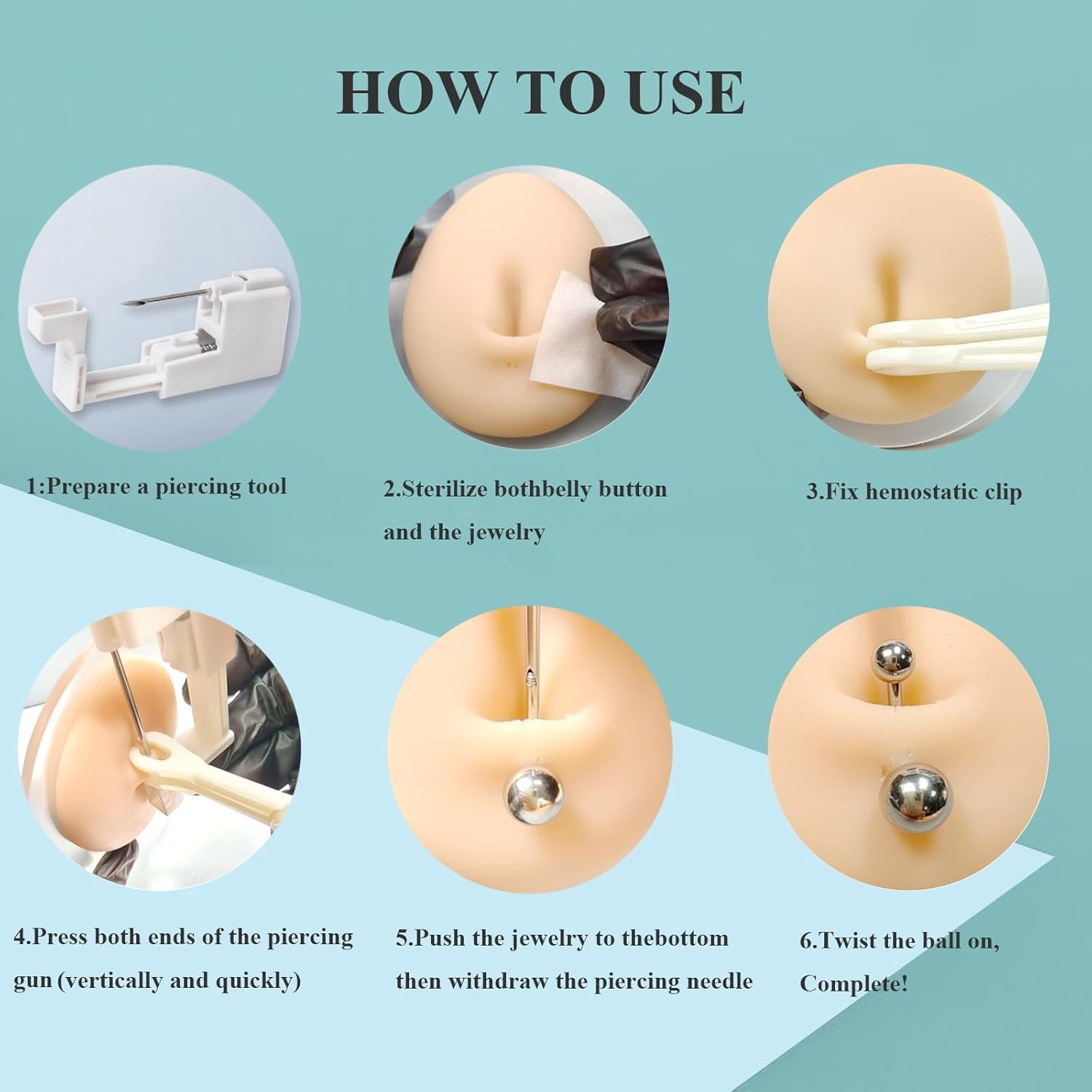 HOW TO USE

1:Prepare a piercing tool

2.Sterilize bothbelly button and the jewelry

3.Fix hemostatic clip

4.Press both ends of the piercing gun (vertically and quickly)

5.Push the jewelry to thebottom then withdraw the piercing needle

6.Twist the ball on, Complete!