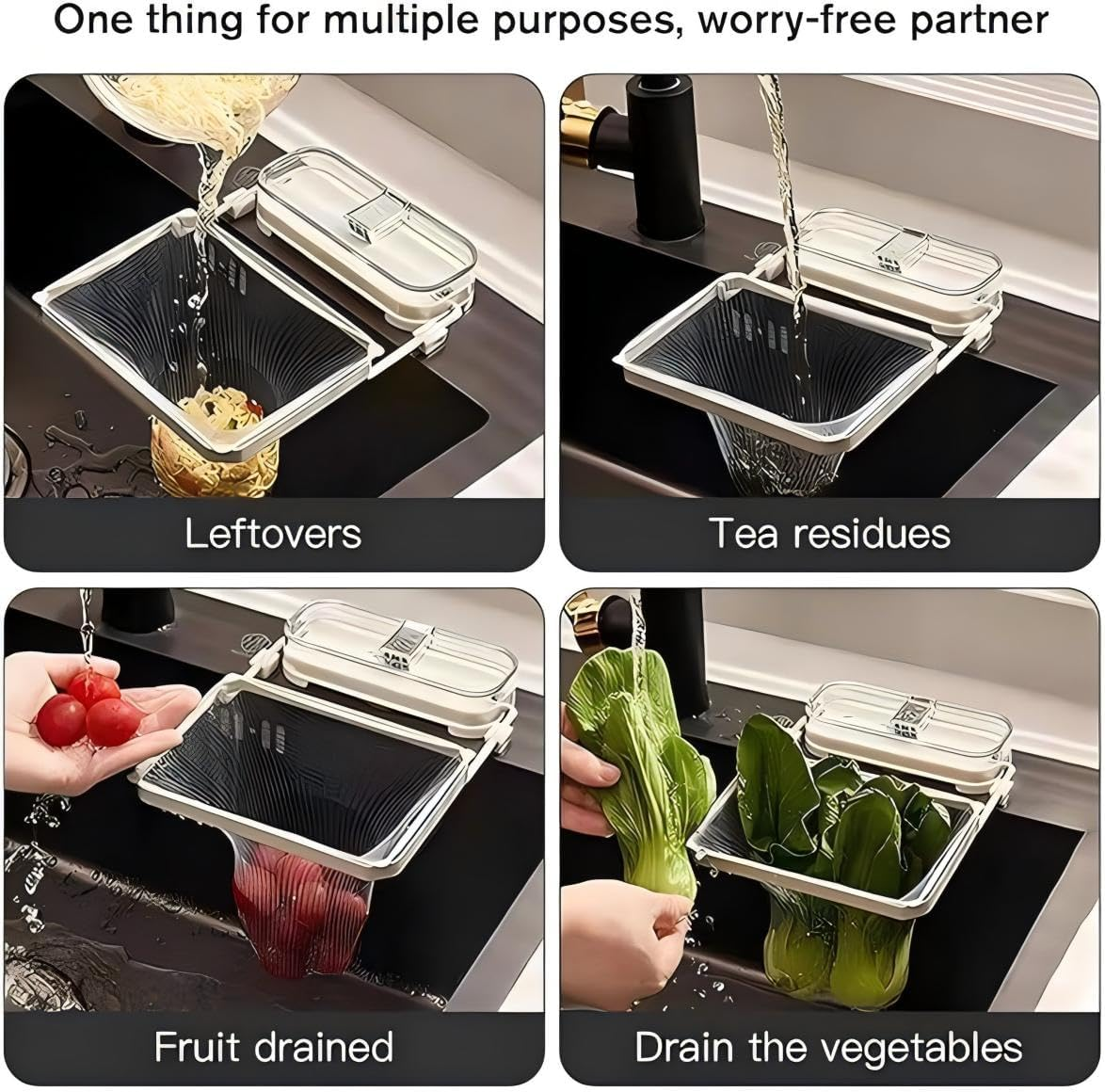 One thing for multiple purposes, worry-free partner

Leftovers

Tea residues

Fruit drained

Drain the vegetables