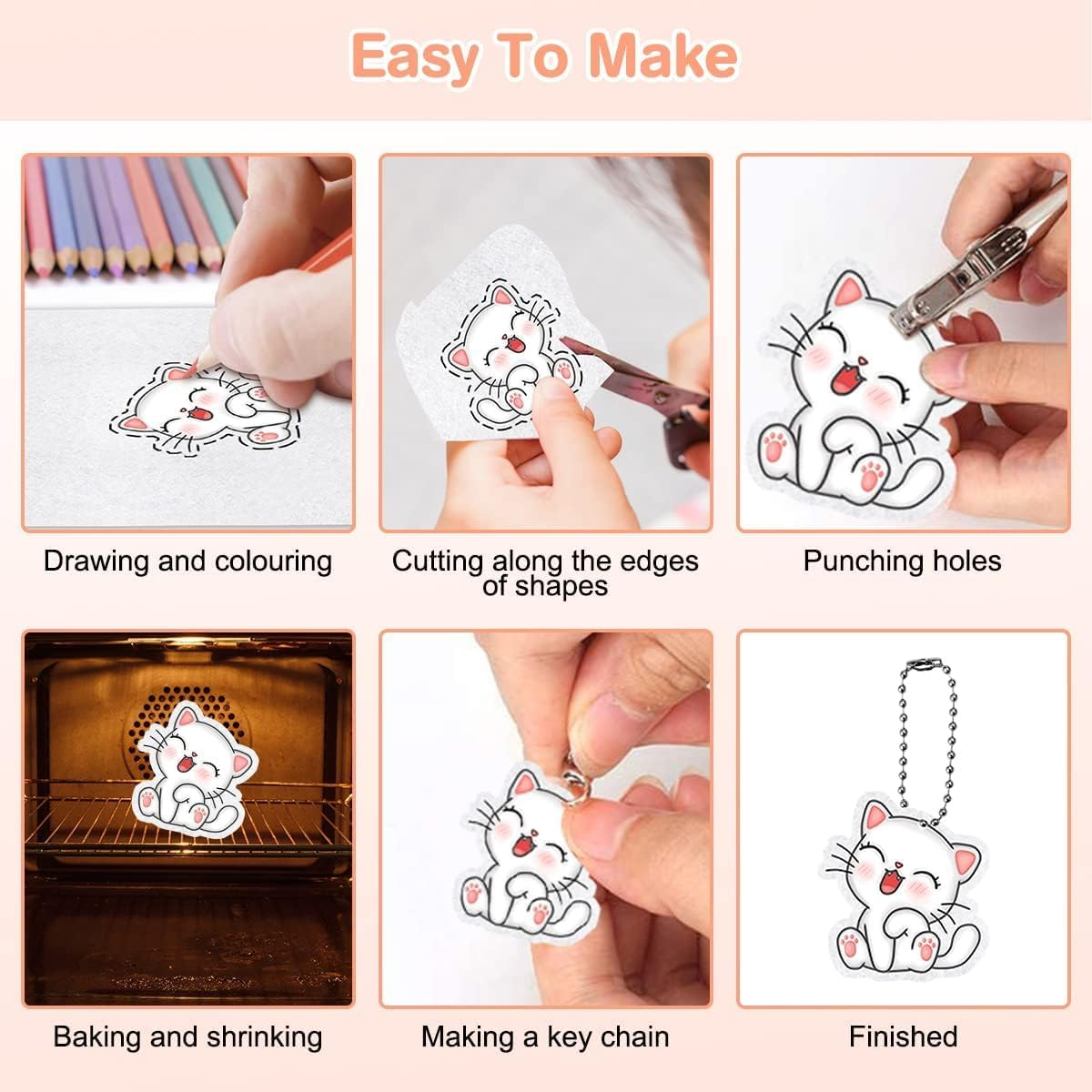 Easy To Make

Drawing and colouring

Cutting along the edges of shapes

Punching holes

Baking and shrinking

Making a key chain

Finished