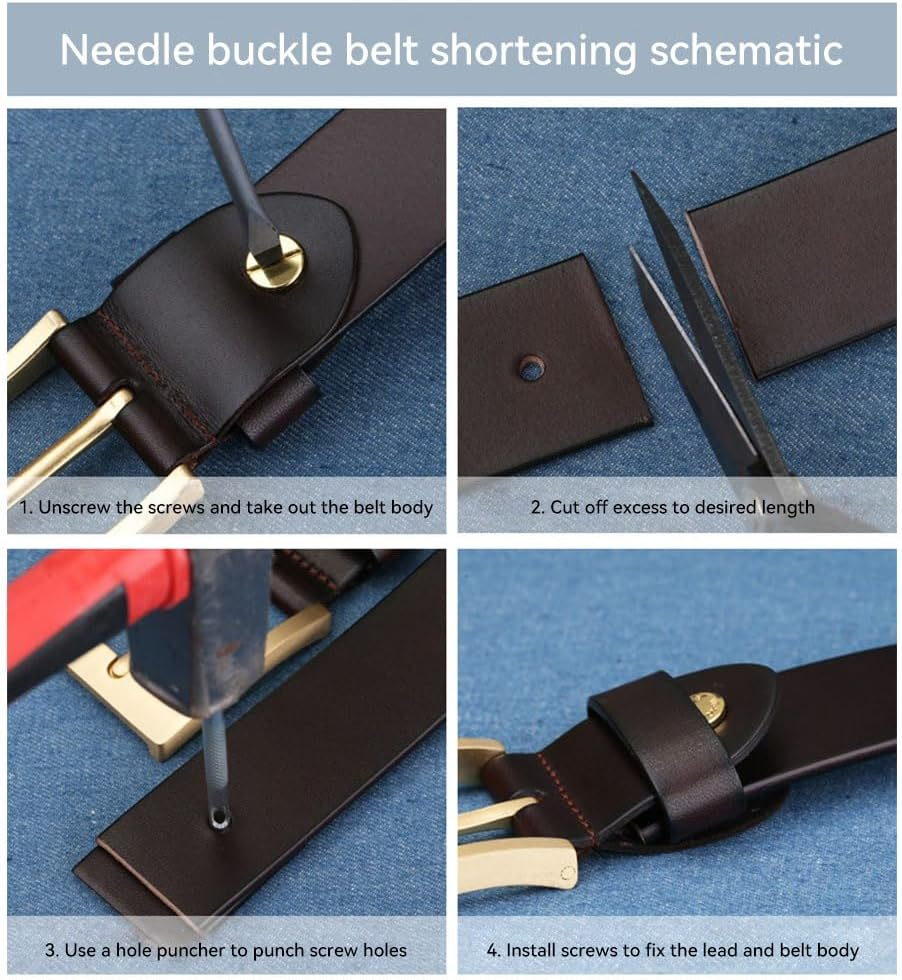 Needle buckle belt shortening schematic

1. Unscrew the screws and take out the belt body

2. Cut off excess to desired length

3. Use a hole puncher to punch screw holes

4. Install screws to fix the lead and belt body