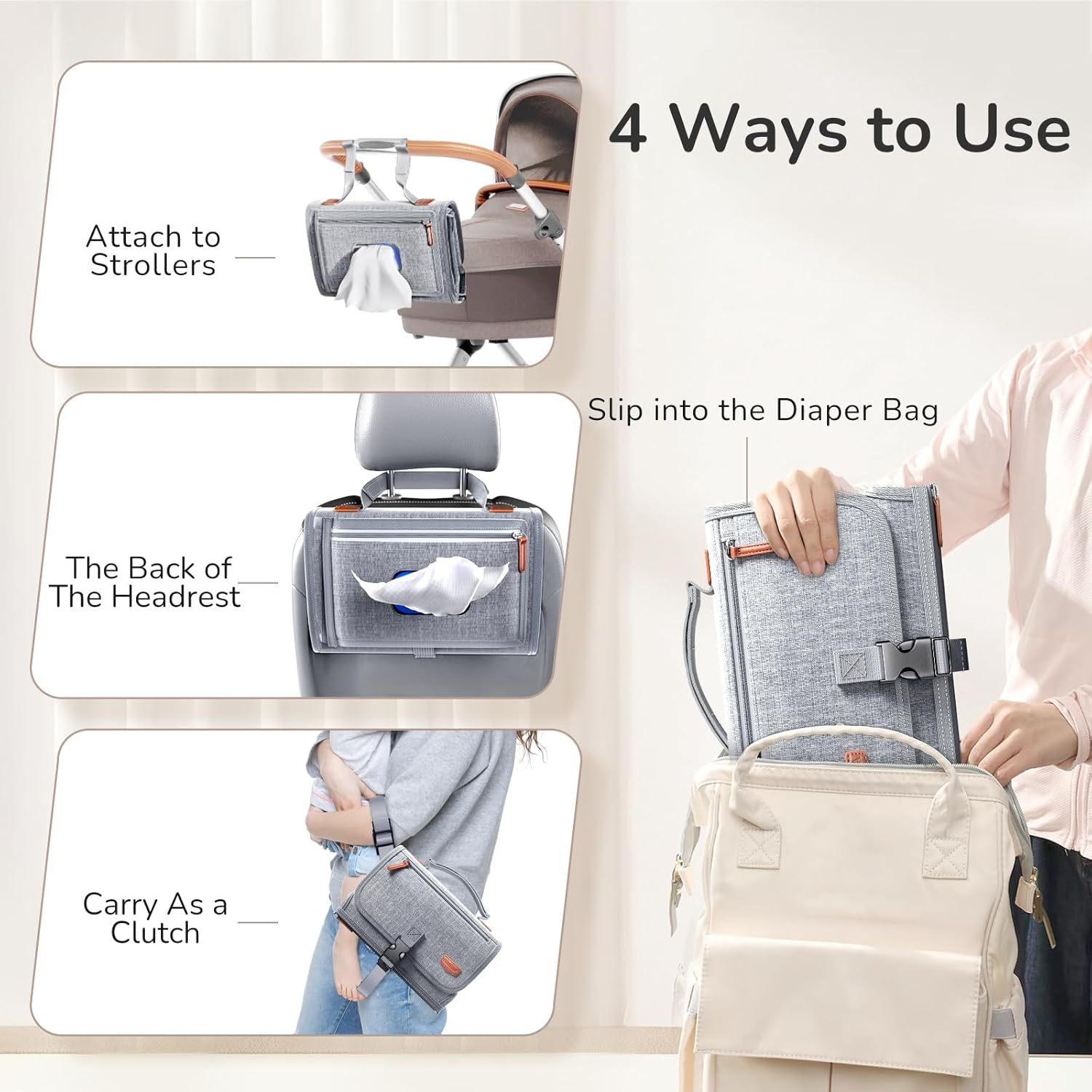 4 Ways to Use

Attach to Strollers

The Back of The Headrest

Carry As a Clutch

Slip into the Diaper Bag