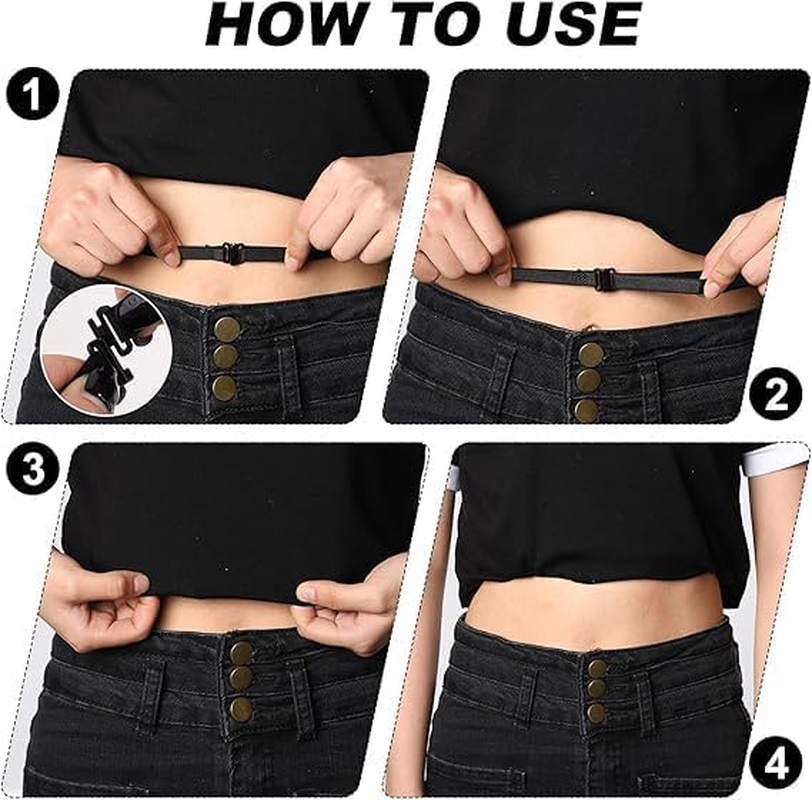 HOW TO USE

1

2

3

4