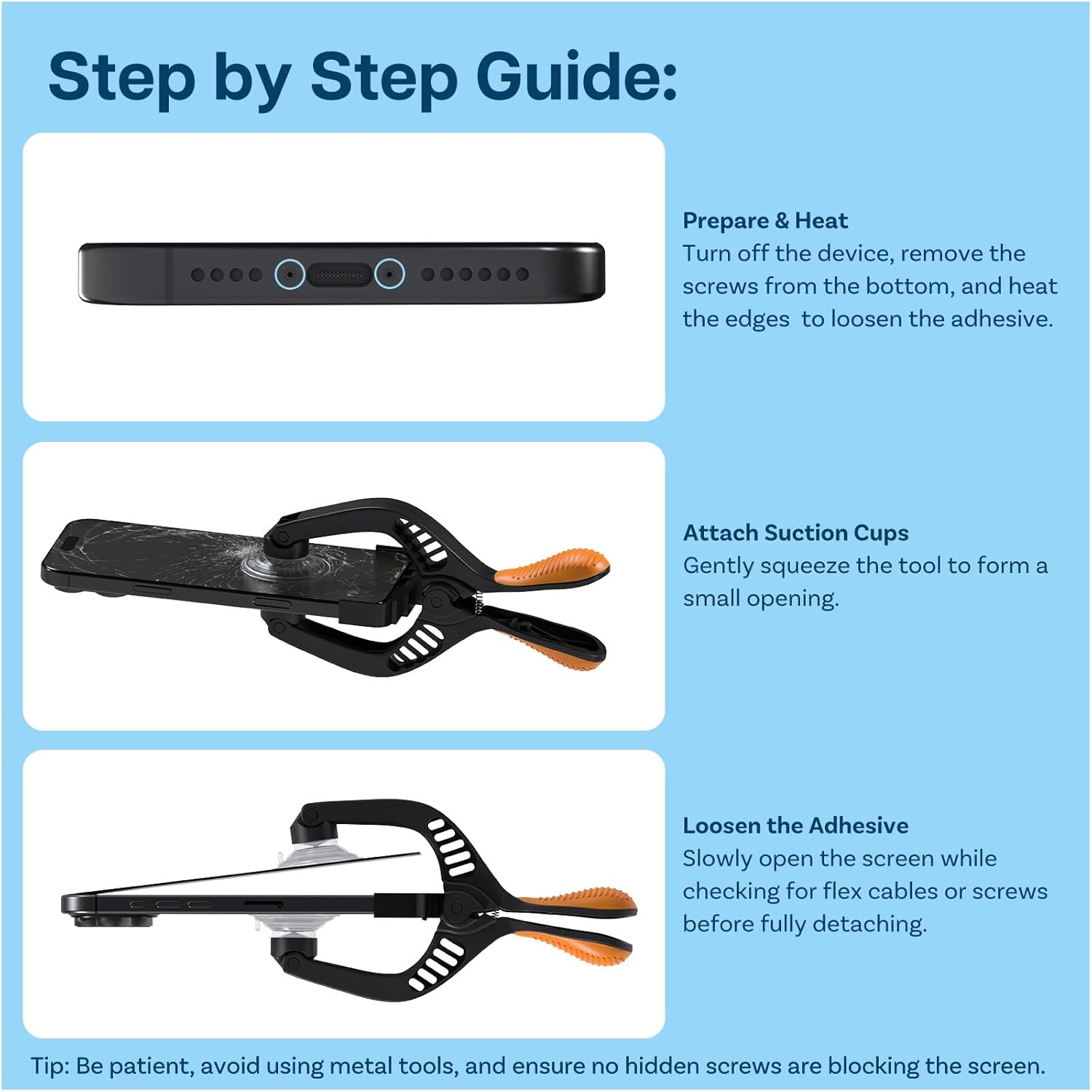 Step by Step Guide:

Prepare & Heat
Turn off the device, remove the screws from the bottom, and heat the edges  to loosen the adhesive.

Attach Suction Cups
Gently squeeze the tool to form a small opening.

Loosen the Adhesive
Slowly open the screen while checking for flex cables or screws before fully detaching.

Tip: Be patient, avoid using metal tools, and ensure no hidden screws are blocking the screen.