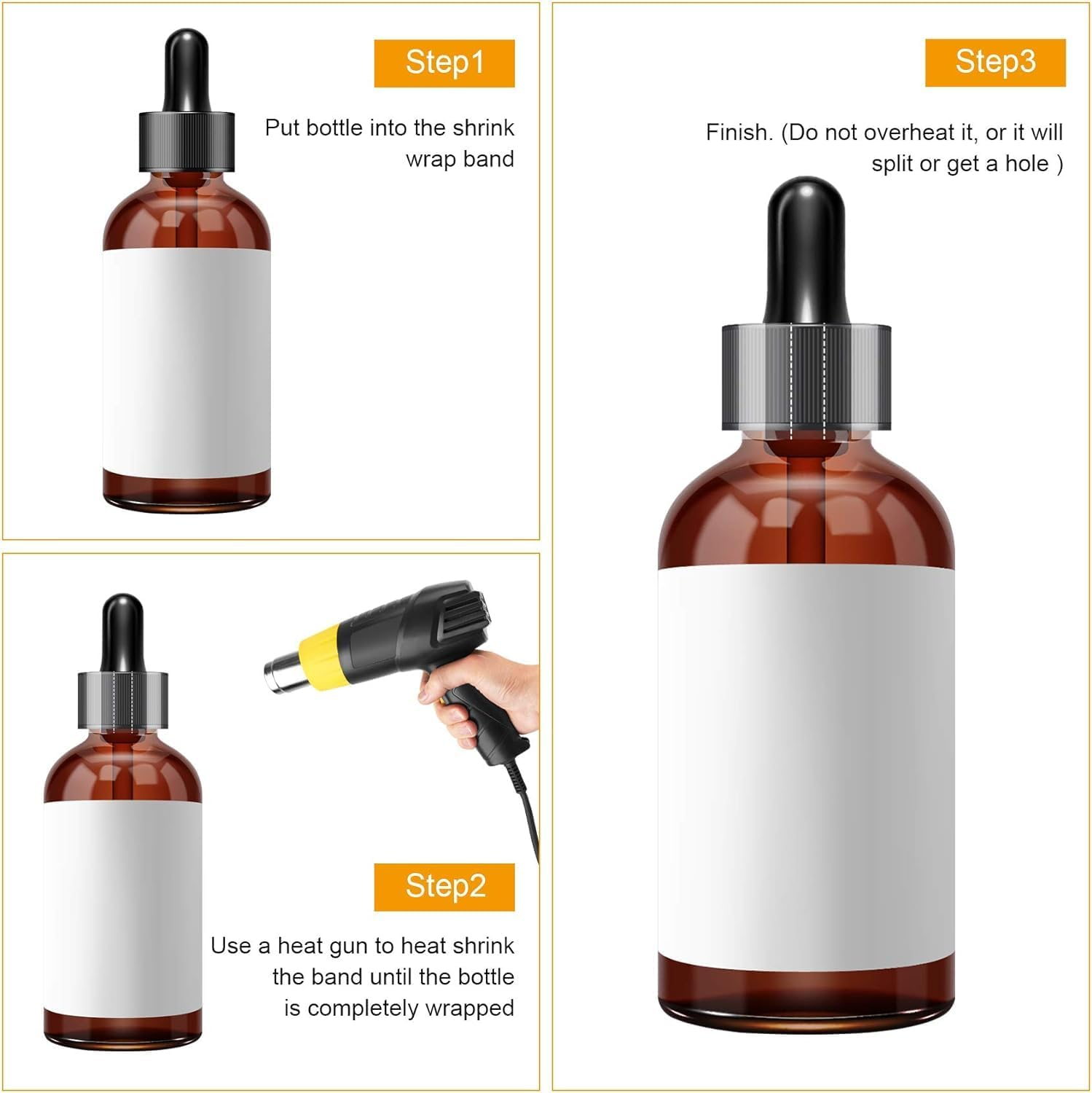 Step1

Put bottle into the shrink wrap band

Step2

Use a heat gun to heat shrink the band until the bottle is completely wrapped

Step3

Finish. (Do not overheat it, or it will split or get a hole )