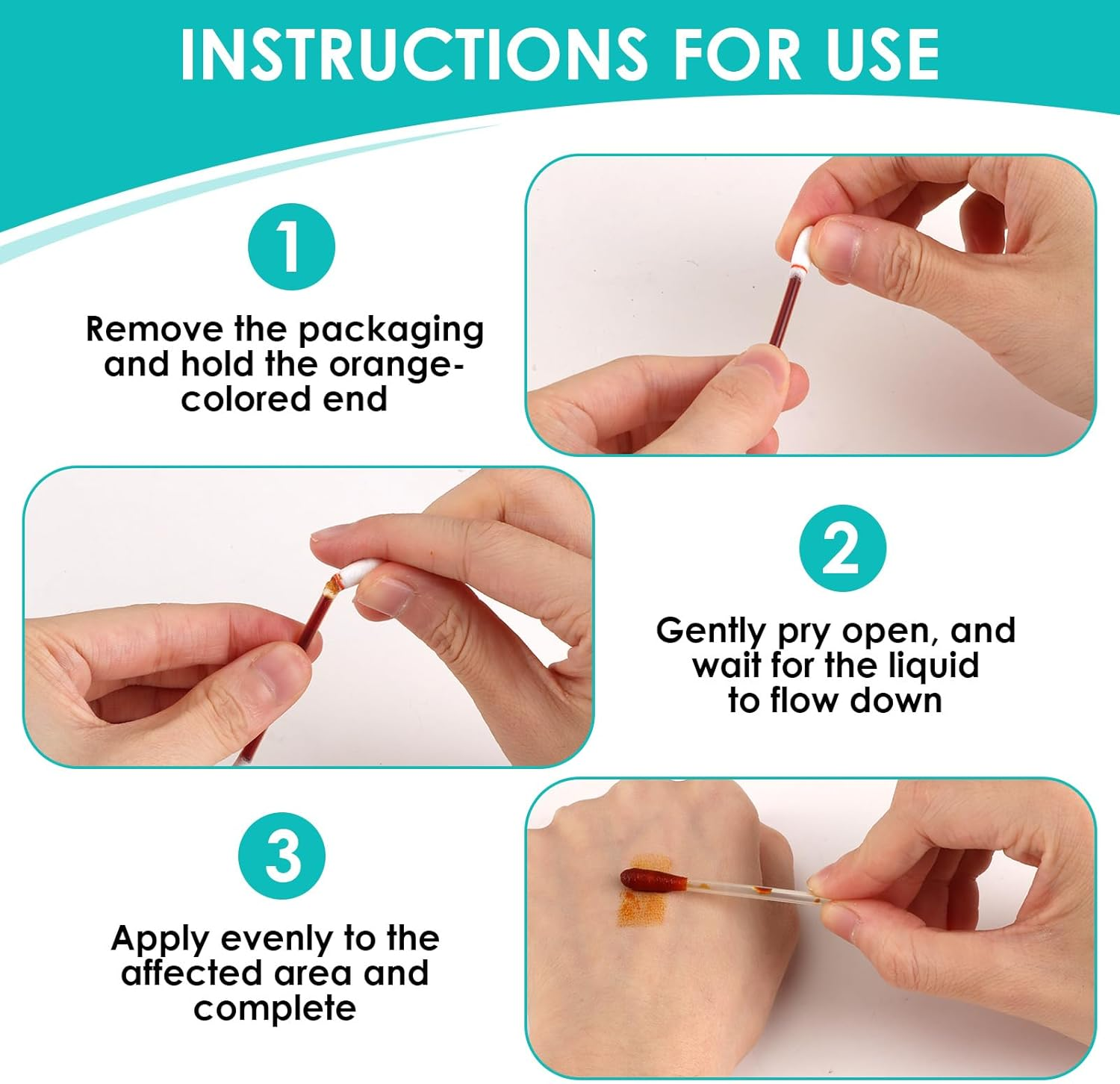 INSTRUCTIONS FOR USE

1

Remove the packaging and hold the orange-colored end

2

Gently pry open, and wait for the liquid to flow down

3

Apply evenly to the affected area and complete