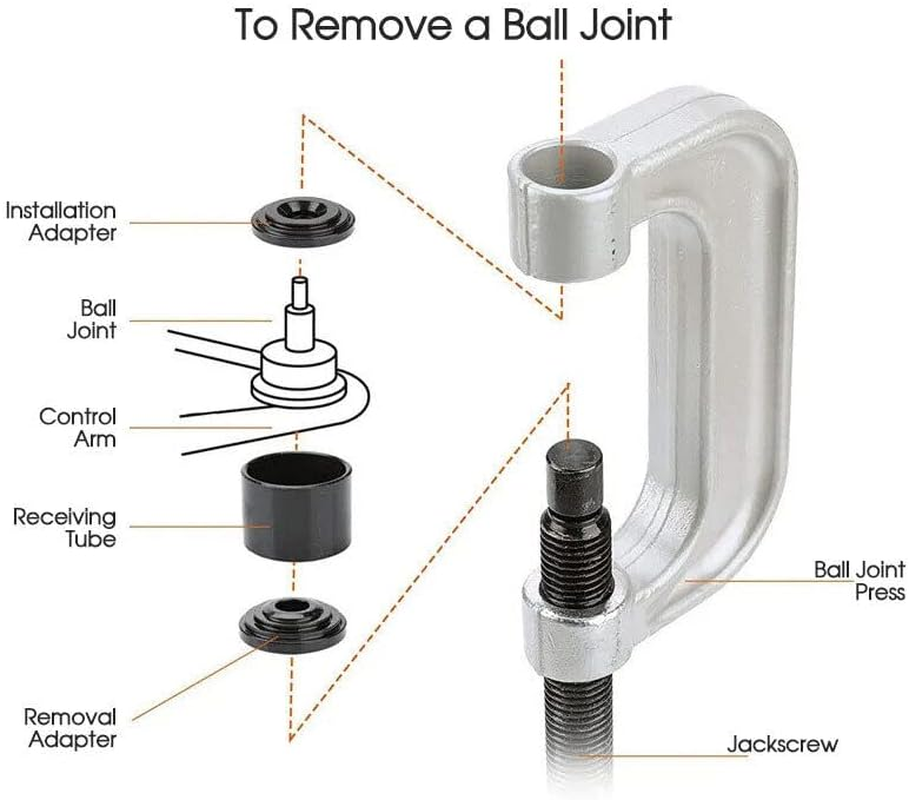 To Remove a Ball Joint

Installation Adapter

Ball Joint

Control Arm

Receiving Tube

Removal Adapter

Ball Joint Press

Jackscrew