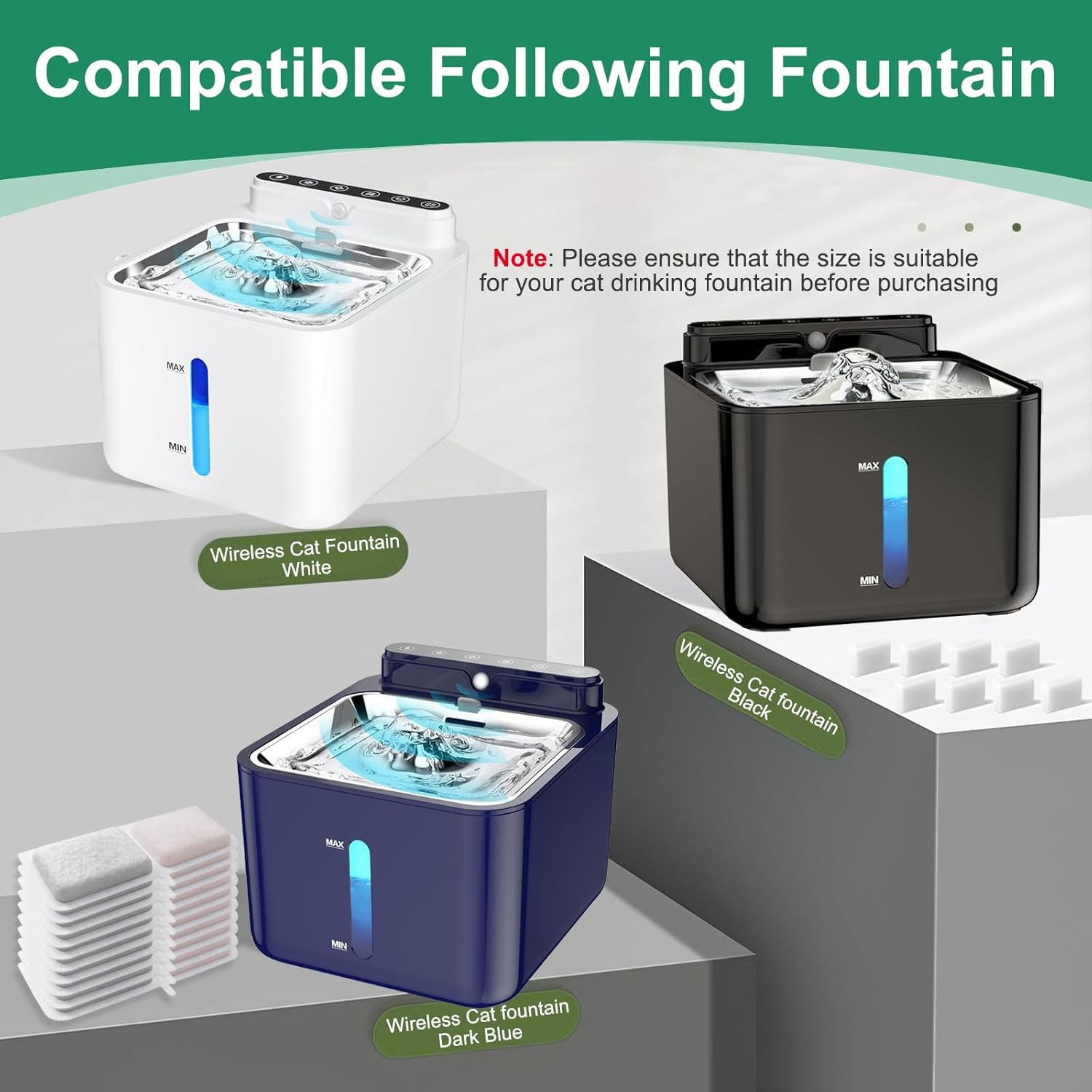 Compatible Following Fountain

Note: Please ensure that the size is suitable for your cat drinking fountain before purchasing

MAX
MIN

Wireless Cat Fountain
White

MAX
MIN

Wireless Cat fountain
Black

MAX
MIN

Wireless Cat fountain
Dark Blue