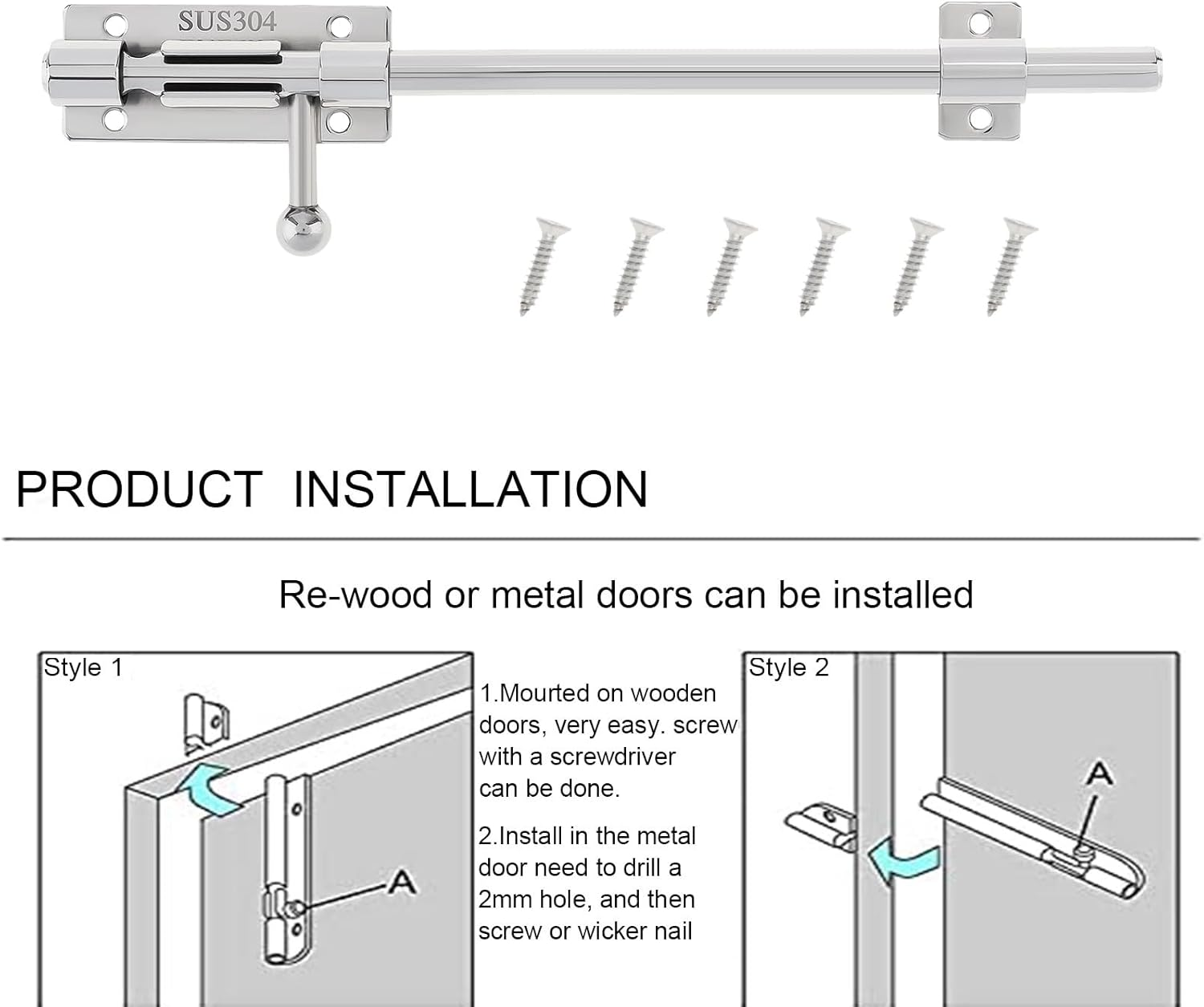 SUS304

PRODUCT INSTALLATION

Re-wood or metal doors can be installed

Style 1

A

1.Mourted on wooden doors, very easy. screw with a screwdriver can be done.

2.Install in the metal door need to drill a 2mm hole, and then screw or wicker nail

Style 2

A