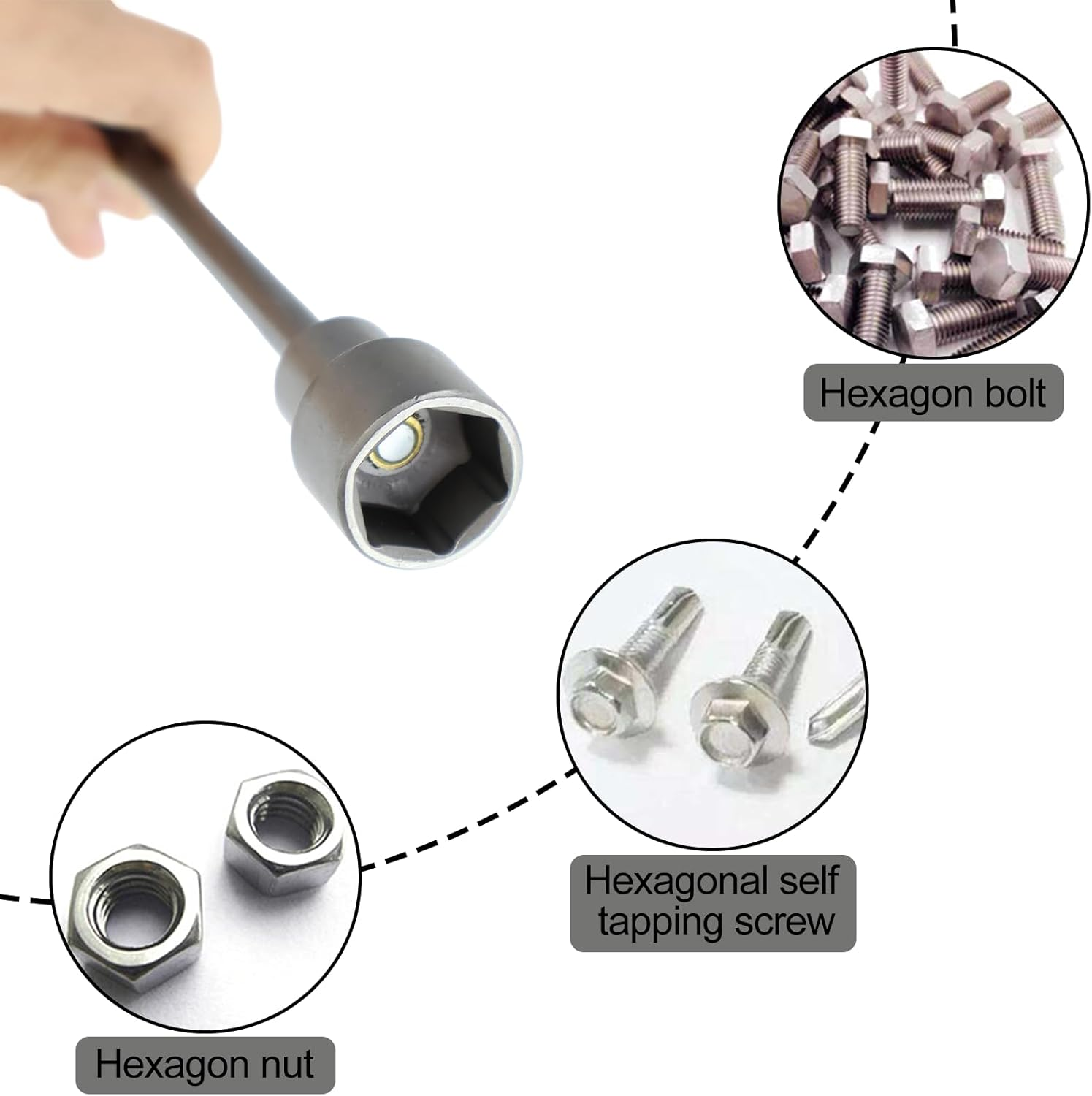 Hexagon bolt

Hexagonal self tapping screw

Hexagon nut